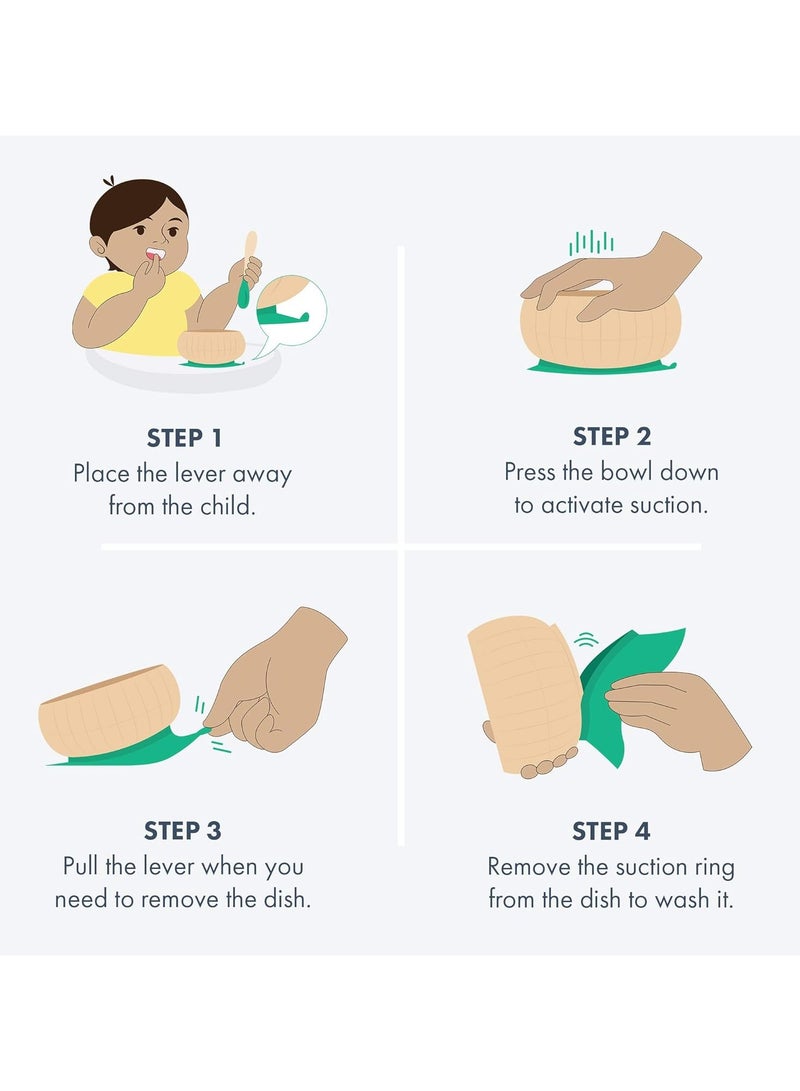 STEP 1
Place the lever away from the child.

STEP 2
Press the bowl down to activate suction.

STEP 3
Pull the lever when you need to remove the dish.

STEP 4
Remove the suction ring from the dish to wash it.