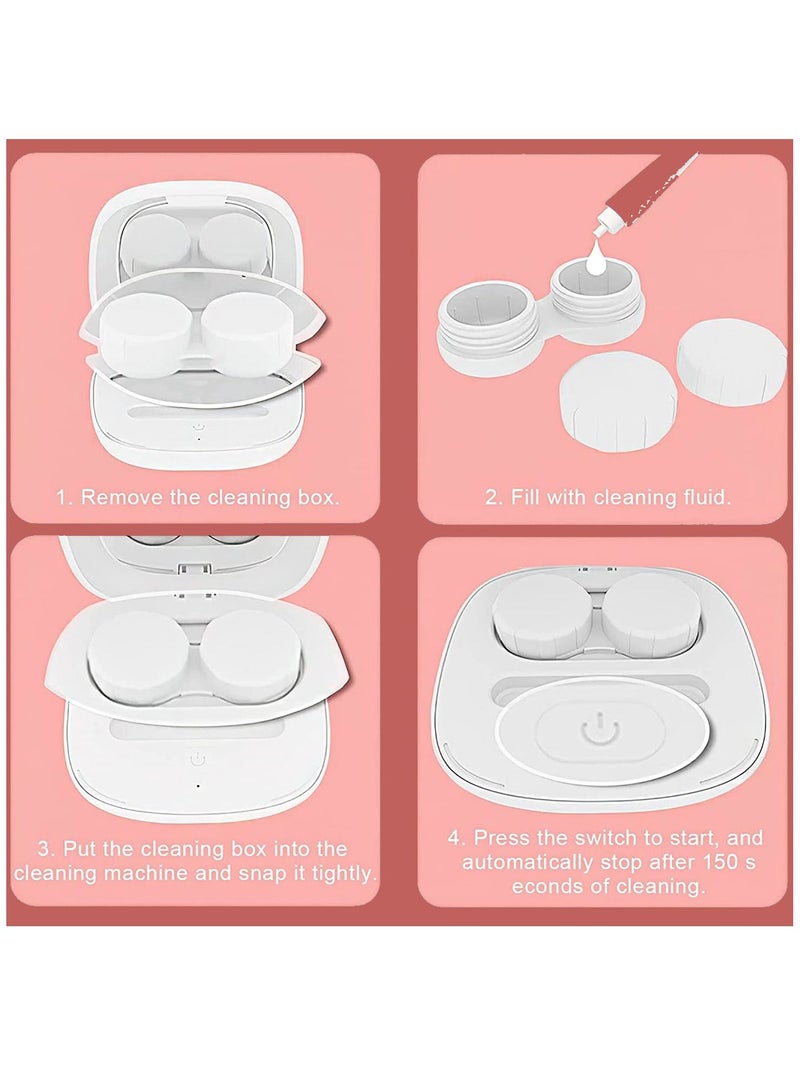 1. Remove the cleaning box.

2. Fill with cleaning fluid.

3. Put the cleaning box into the cleaning machine and snap it tightly.

4. Press the switch to start, and automatically stop after 150 s econds of cleaning.