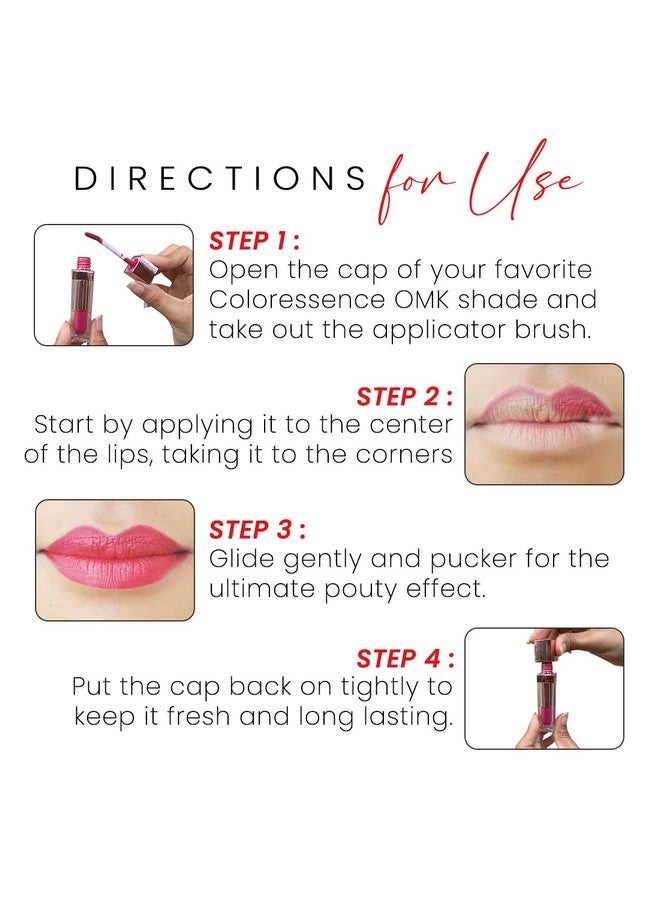 DIRECTIONS for Use

STEP 1 :
Open the cap of your favorite Coloressence OMK shade and take out the applicator brush.

STEP 2 :
Start by applying it to the center of the lips, taking it to the corners

STEP 3 :
Glide gently and pucker for the ultimate pouty effect.

STEP 4 :
Put the cap back on tightly to keep it fresh and long lasting.