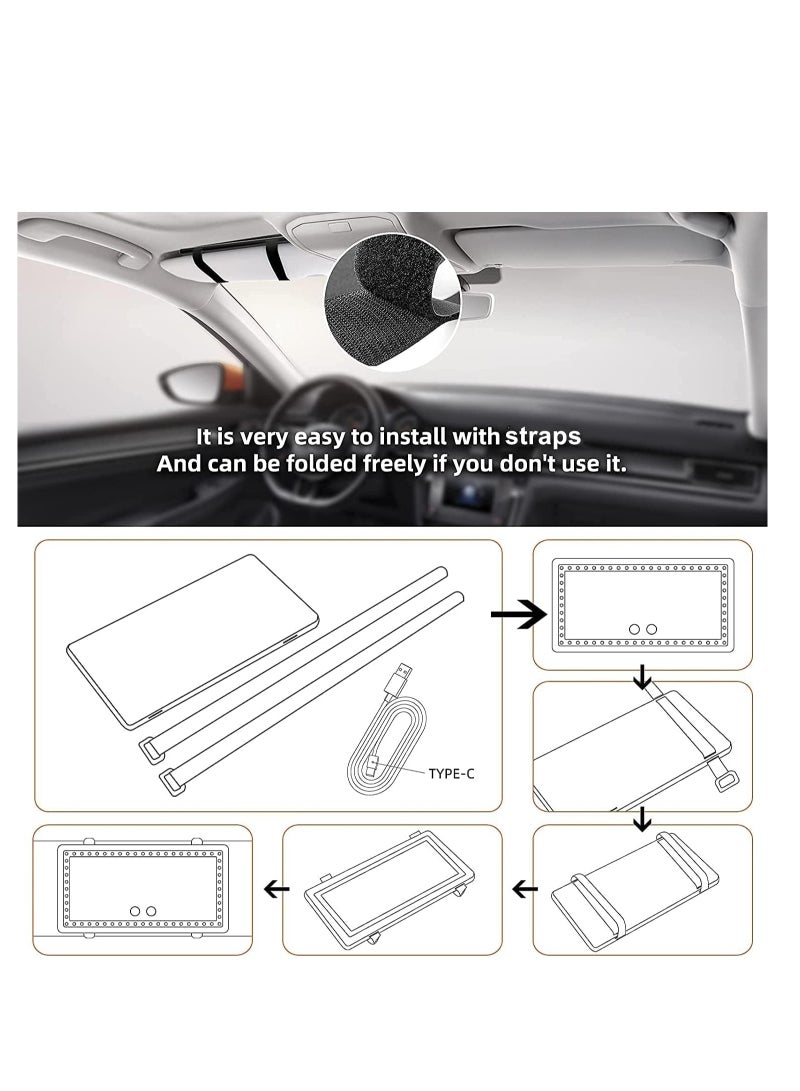 It is very easy to install with straps
And can be folded freely if you don't use it.

TYPE-C