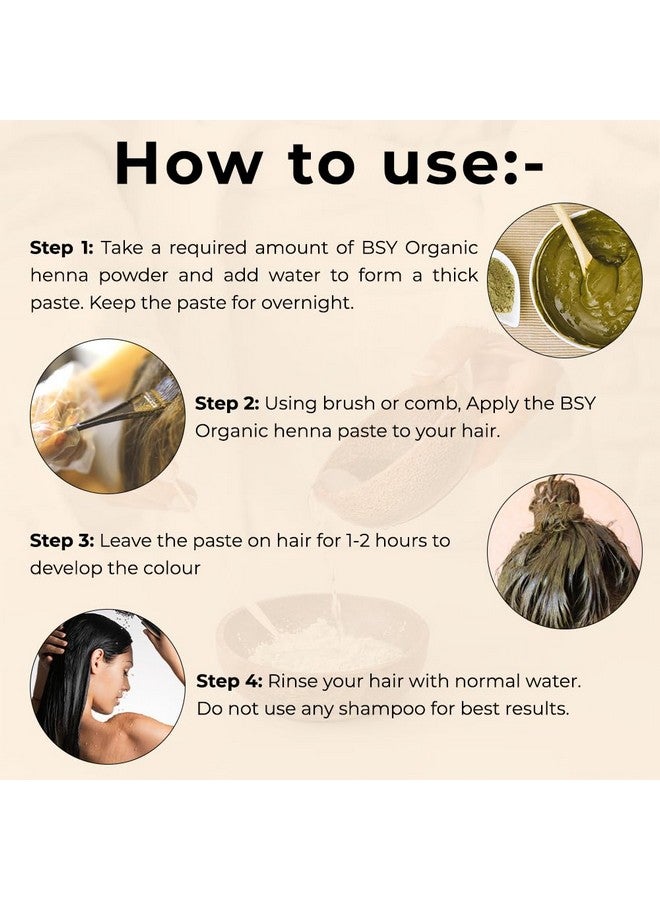 How to use:-

Step 1: Take a required amount of BSY Organic henna powder and add water to form a thick paste. Keep the paste for overnight.

Step 2: Using brush or comb, Apply the BSY Organic henna paste to your hair.

Step 3: Leave the paste on hair for 1-2 hours to develop the colour

Step 4: Rinse your hair with normal water. Do not use any shampoo for best results.