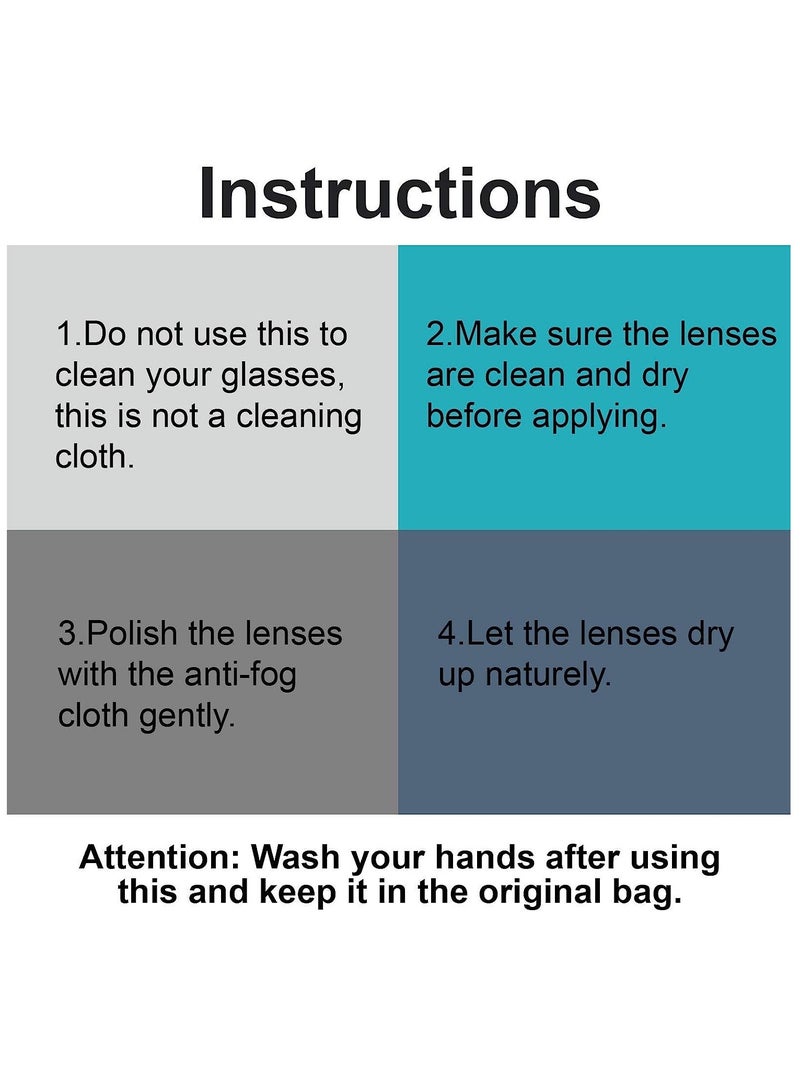 Instructions

1.Do not use this to clean your glasses, this is not a cleaning cloth.

2.Make sure the lenses are clean and dry before applying.

3.Polish the lenses with the anti-fog cloth gently.

4.Let the lenses dry up naturely.

Attention: Wash your hands after using this and keep it in the original bag.