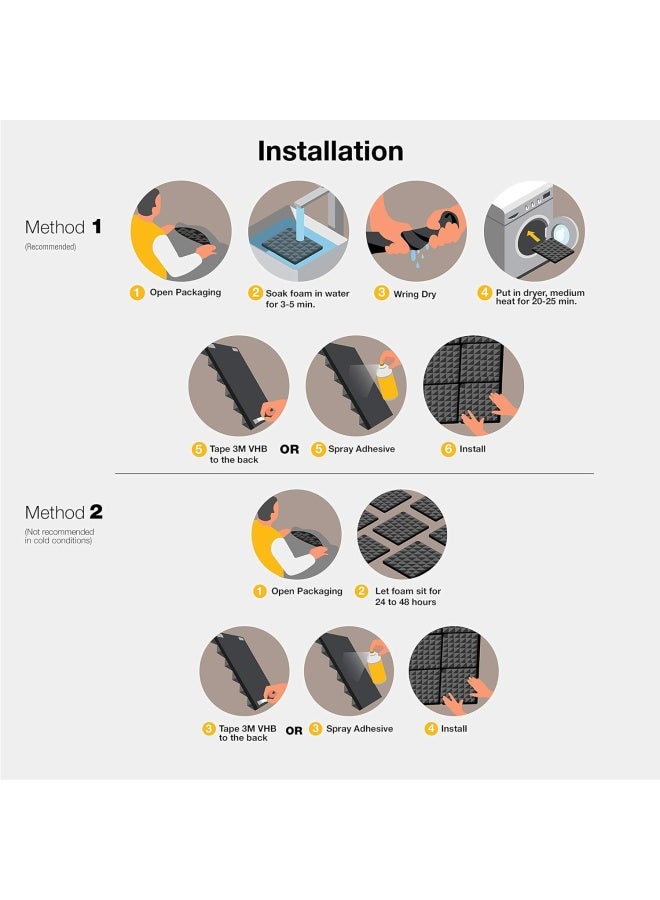 Installation

Method 1
(Recommended)

1 Open Packaging

2 Soak foam in water for 3-5 min.

3 Wring Dry

4 Put in dryer, medium heat for 20-25 min.

5 Tape 3M VHB to the back

OR

5 Spray Adhesive

6 Install

Method 2
(Not recommended in cold conditions)

1 Open Packaging

2 Let foam sit for 24 to 48 hours

3 Tape 3M VHB to the back

OR

3 Spray Adhesive

4 Install