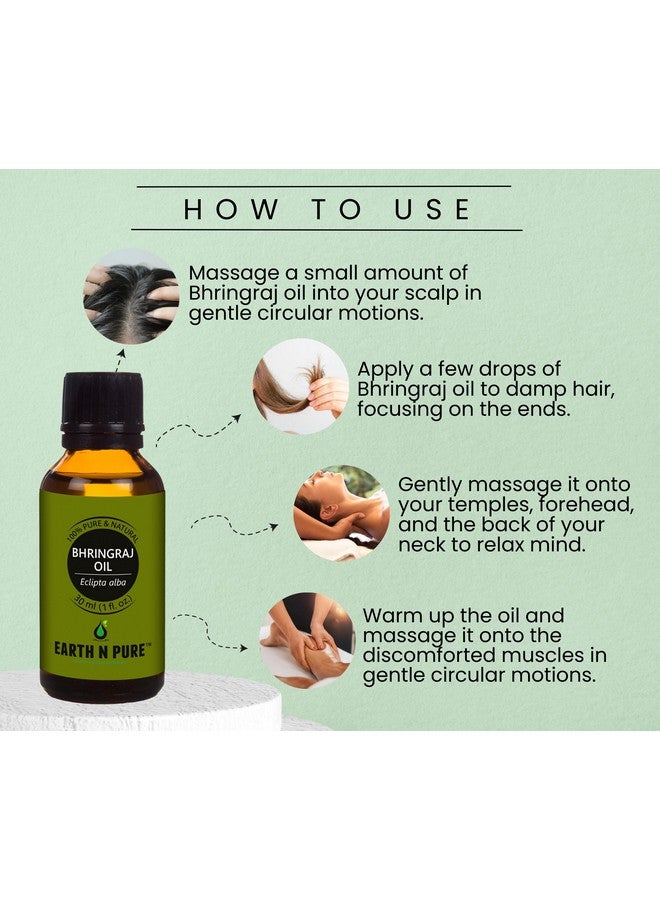 HOW TO USE

Massage a small amount of Bhringraj oil into your scalp in gentle circular motions.

Apply a few drops of Bhringraj oil to damp hair, focusing on the ends.

Gently massage it onto your temples, forehead, and the back of your neck to relax mind.

Warm up the oil and massage it onto the discomforted muscles in gentle circular motions.

100% PURE & NATURAL
BHRINGRAJ OIL
Eclipta alba
30 ml (1 fl. oz.)
EARTH N PURE™