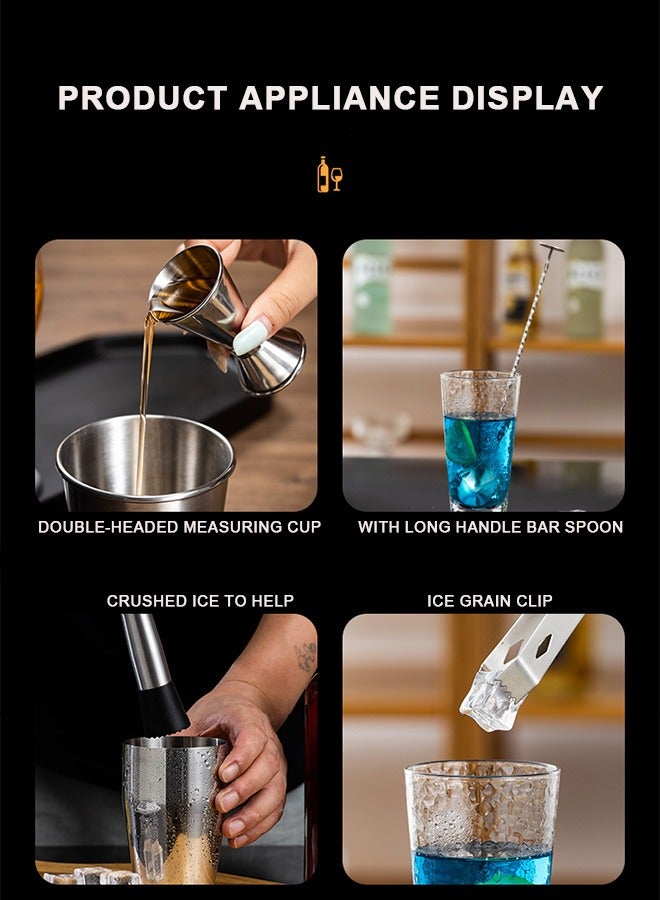 PRODUCT APPLIANCE DISPLAY

DOUBLE-HEADED MEASURING CUP

WITH LONG HANDLE BAR SPOON

CRUSHED ICE TO HELP

ICE GRAIN CLIP