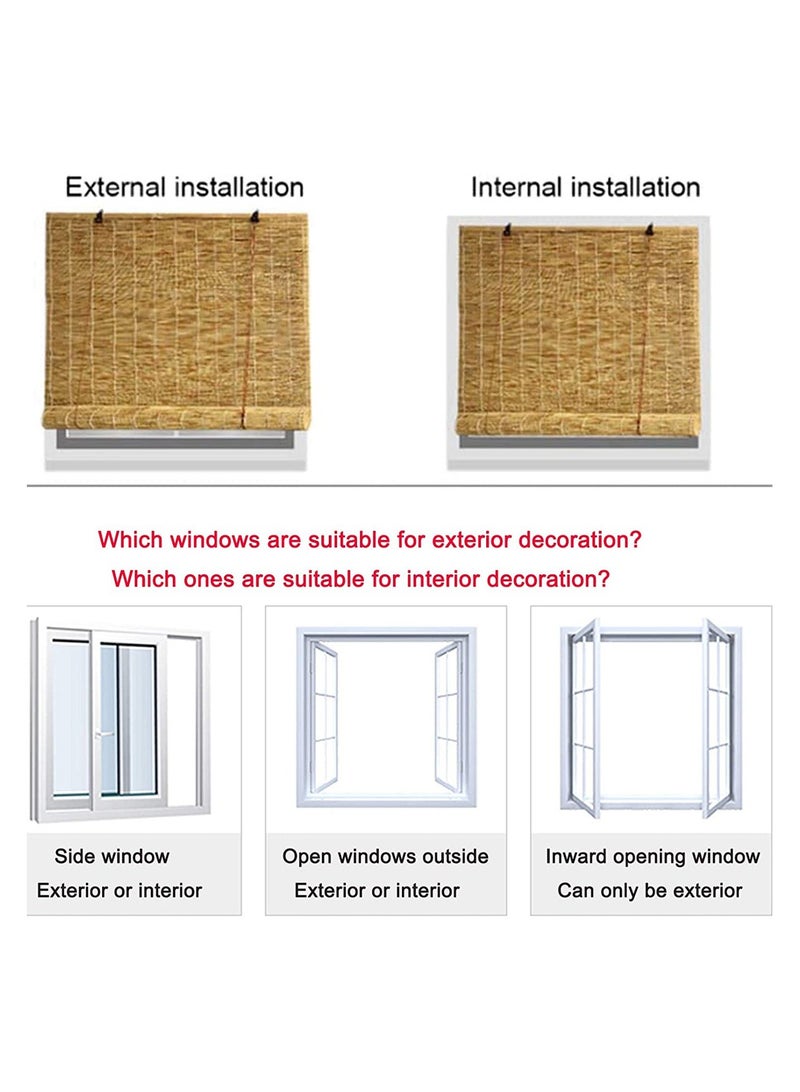 External installation

Internal installation

Which windows are suitable for exterior decoration?

Which ones are suitable for interior decoration?

Side window
Exterior or interior

Open windows outside
Exterior or interior

Inward opening window
Can only be exterior