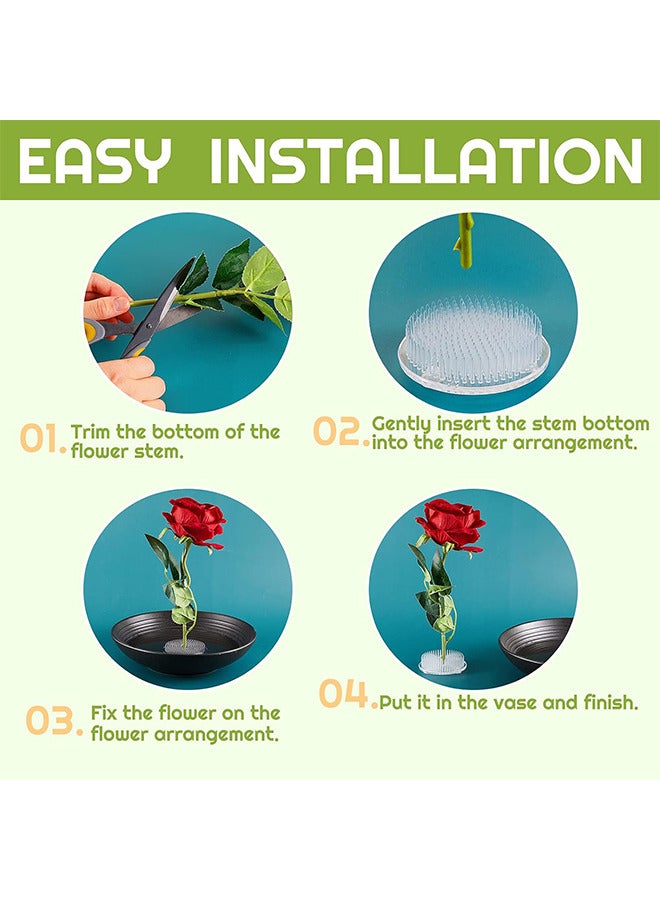 EASY INSTALLATION

01. Trim the bottom of the flower stem.

02. Gently insert the stem bottom into the flower arrangement.

03. Fix the flower on the flower arrangement.

04. Put it in the vase and finish.