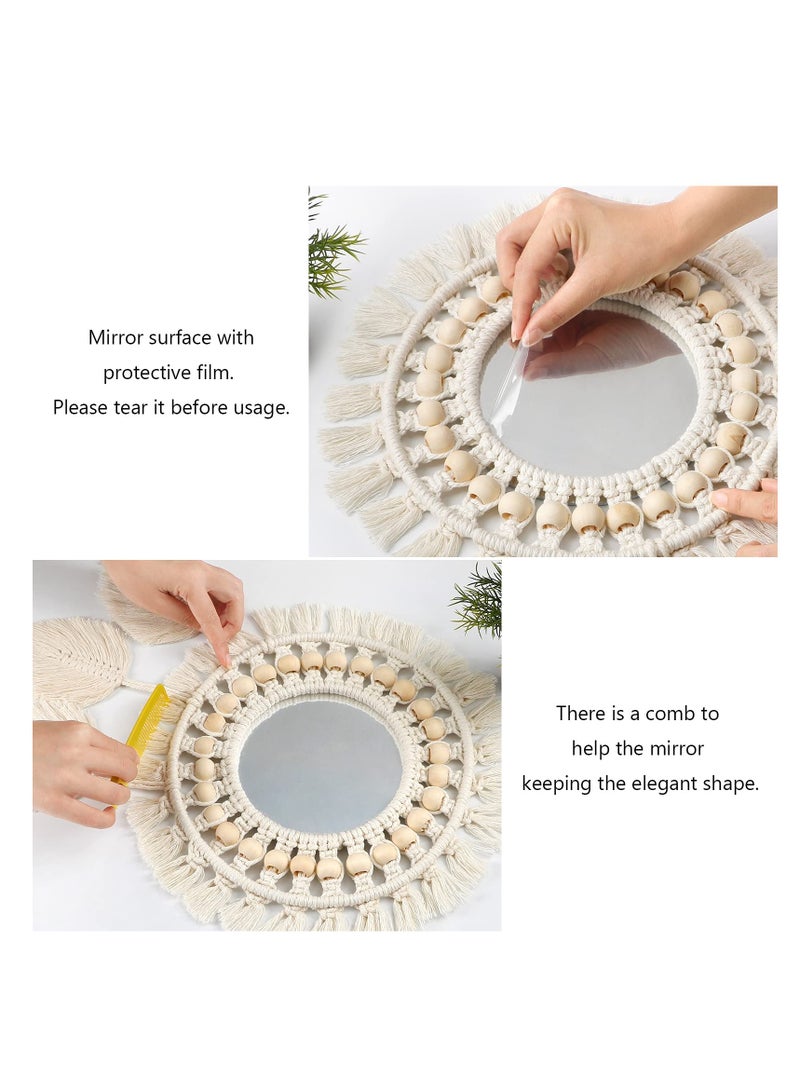 Mirror surface with protective film. Please tear it before usage.

There is a comb to help the mirror keeping the elegant shape.