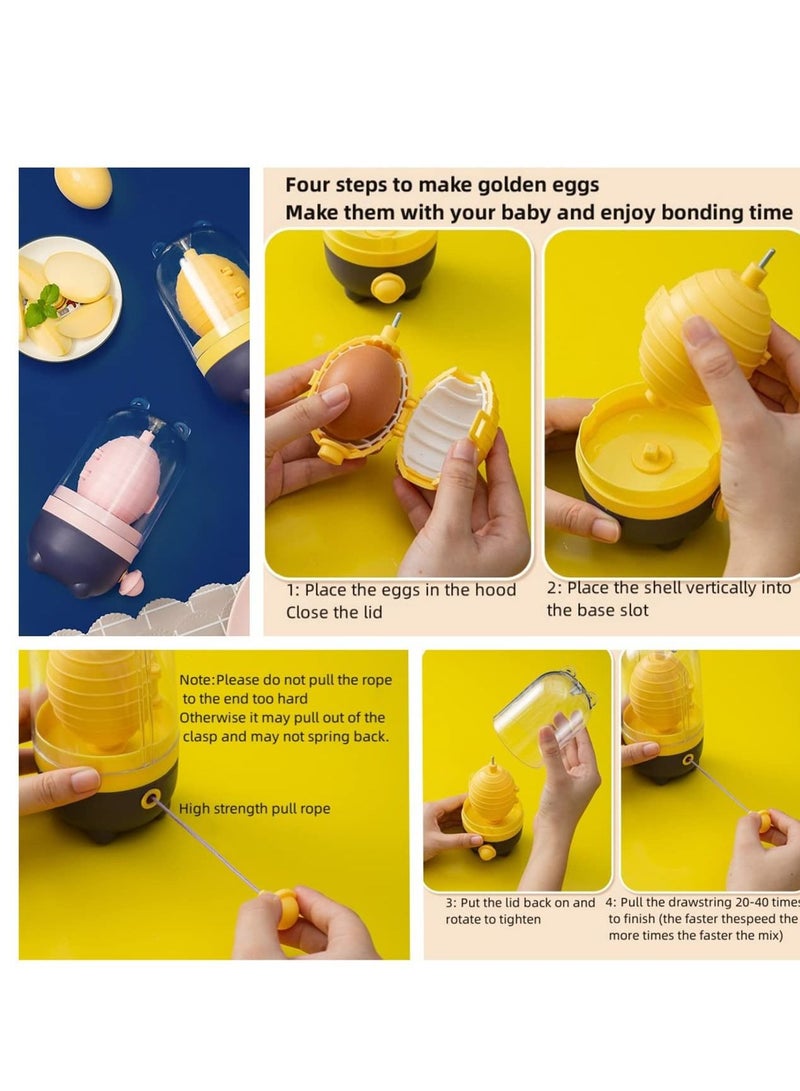 Four steps to make golden eggs
Make them with your baby and enjoy bonding time

1: Place the eggs in the hood
Close the lid

2: Place the shell vertically into the base slot

Note:Please do not pull the rope to the end too hard
Otherwise it may pull out of the clasp and may not spring back.

High strength pull rope

3: Put the lid back on and rotate to tighten

4: Pull the drawstring 20-40 times to finish (the faster thespeed the more times the faster the mix)