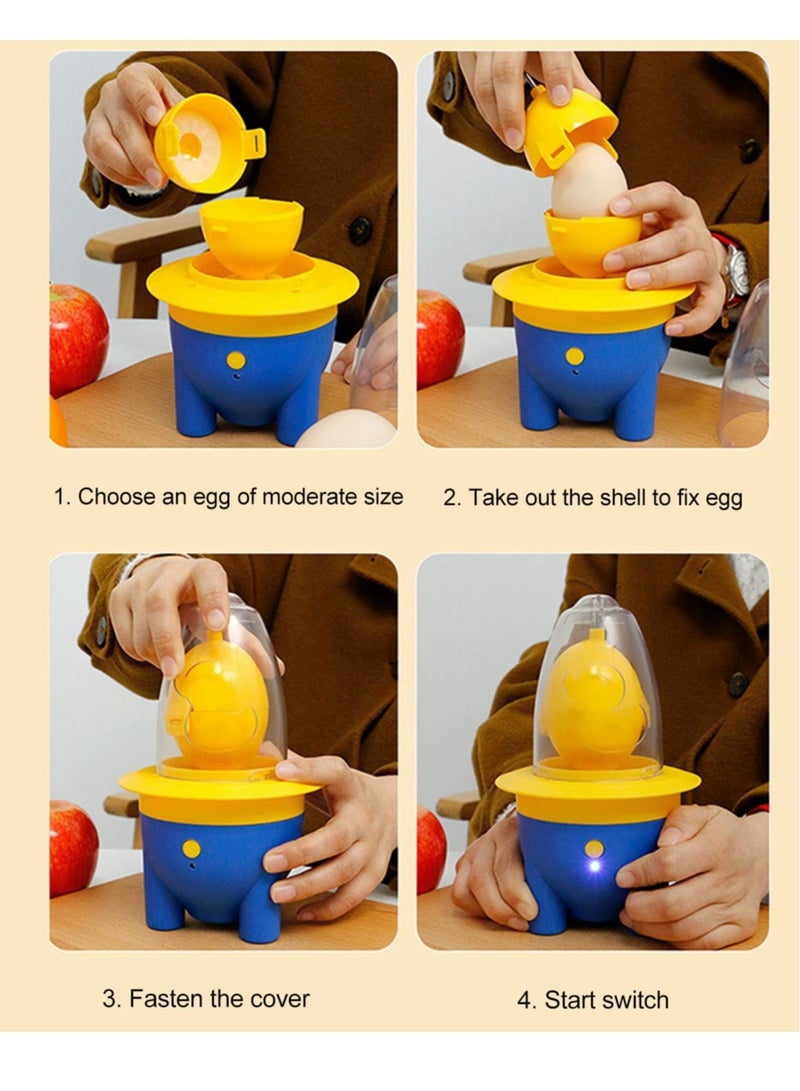 1. Choose an egg of moderate size

2. Take out the shell to fix egg

3. Fasten the cover

4. Start switch