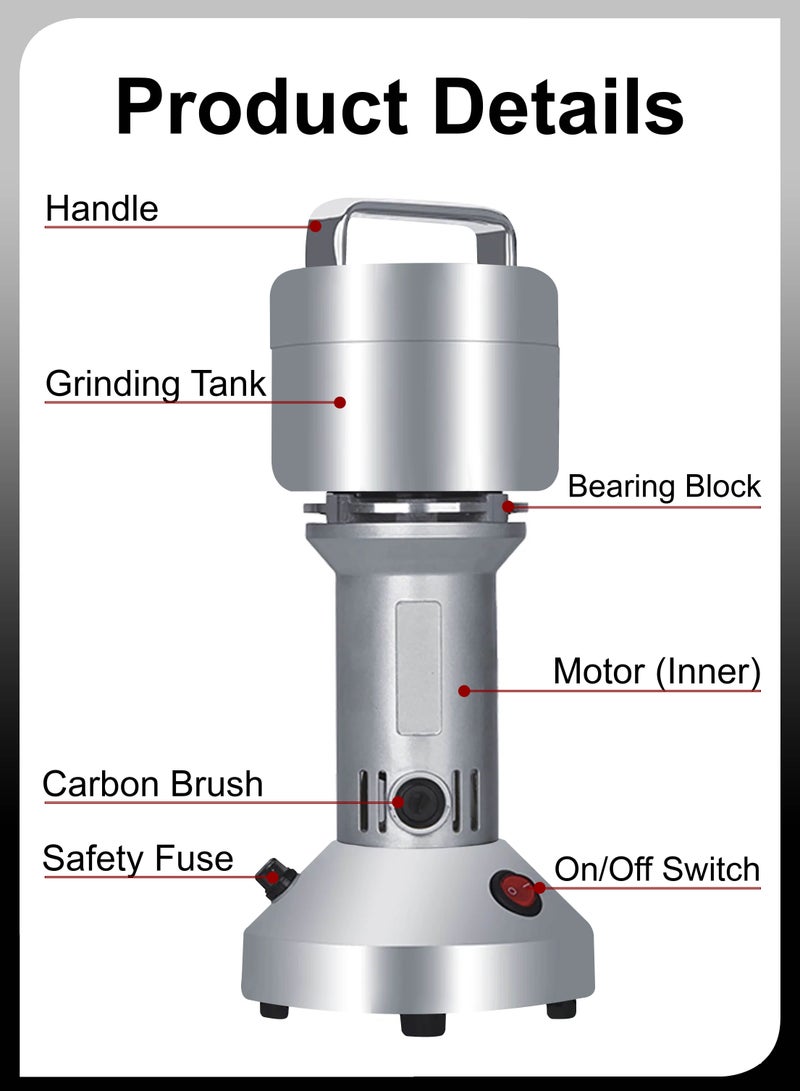 Product Details

Handle

Grinding Tank

Bearing Block

Motor (Inner)

Carbon Brush

Safety Fuse

On/Off Switch