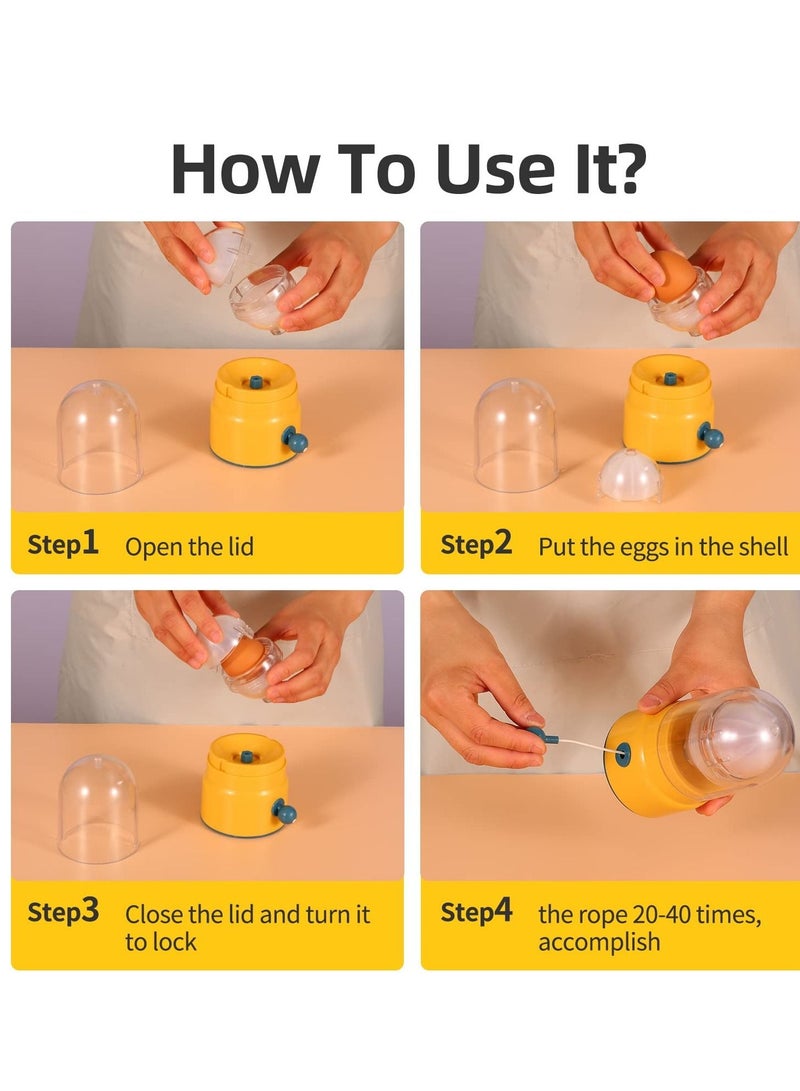 How To Use It?

Step1 Open the lid

Step2 Put the eggs in the shell

Step3 Close the lid and turn it to lock

Step4 the rope 20-40 times, accomplish