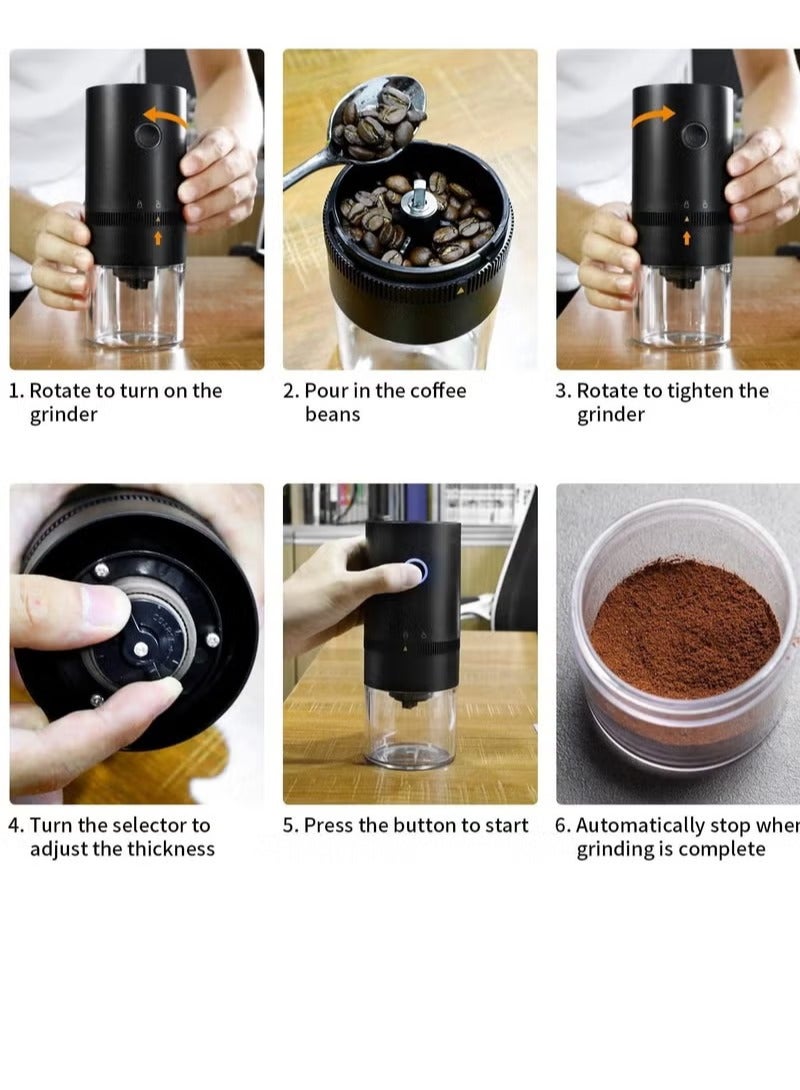 1. Rotate to turn on the grinder

2. Pour in the coffee beans

3. Rotate to tighten the grinder

4. Turn the selector to adjust the thickness

5. Press the button to start

6. Automatically stop wher grinding is complete