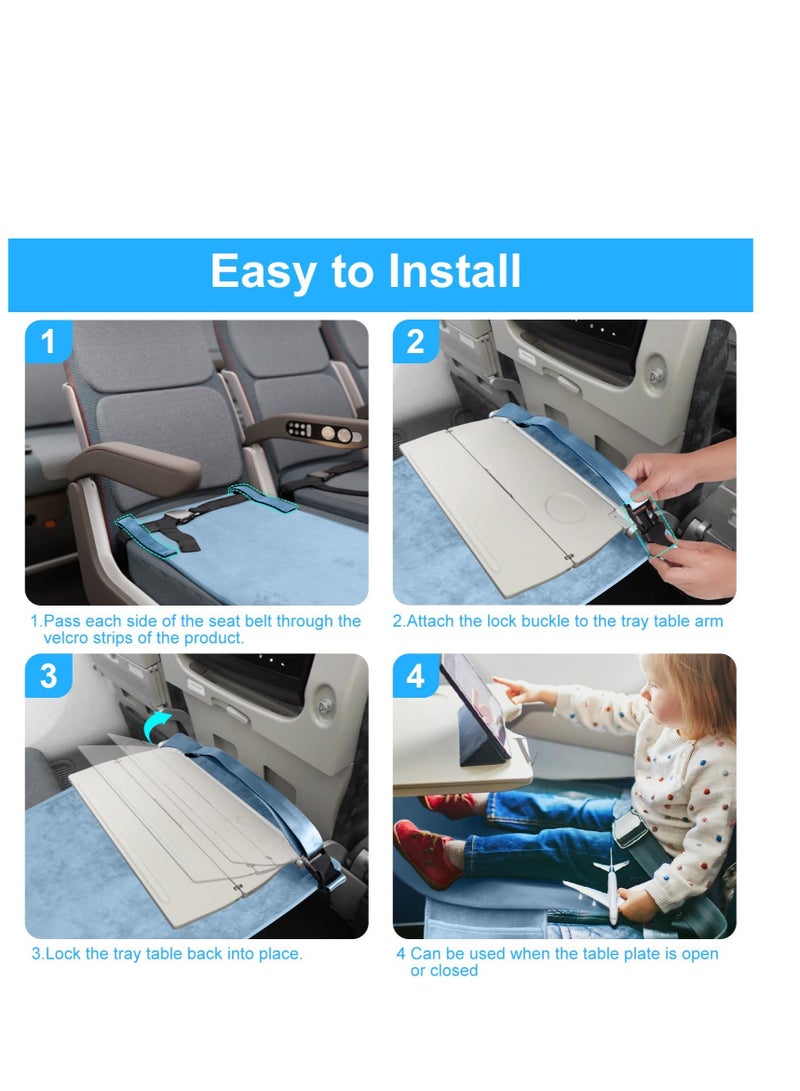 Easy to Install

1

1.Pass each side of the seat belt through the velcro strips of the product.

2

2.Attach the lock buckle to the tray table arm

3

3.Lock the tray table back into place.

4

4 Can be used when the table plate is open or closed