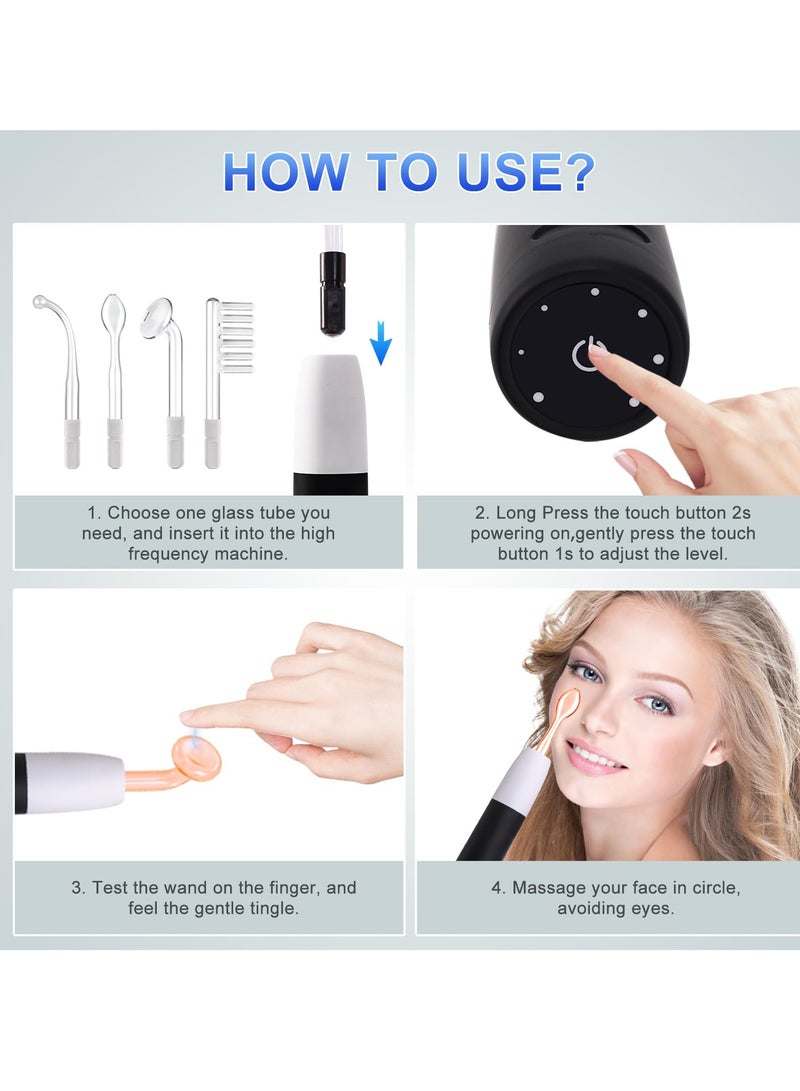 HOW TO USE?

1. Choose one glass tube you need, and insert it into the high frequency machine.

2. Long Press the touch button 2s powering on,gently press the touch button 1s to adjust the level.

3. Test the wand on the finger, and feel the gentle tingle.

4. Massage your face in circle, avoiding eyes.