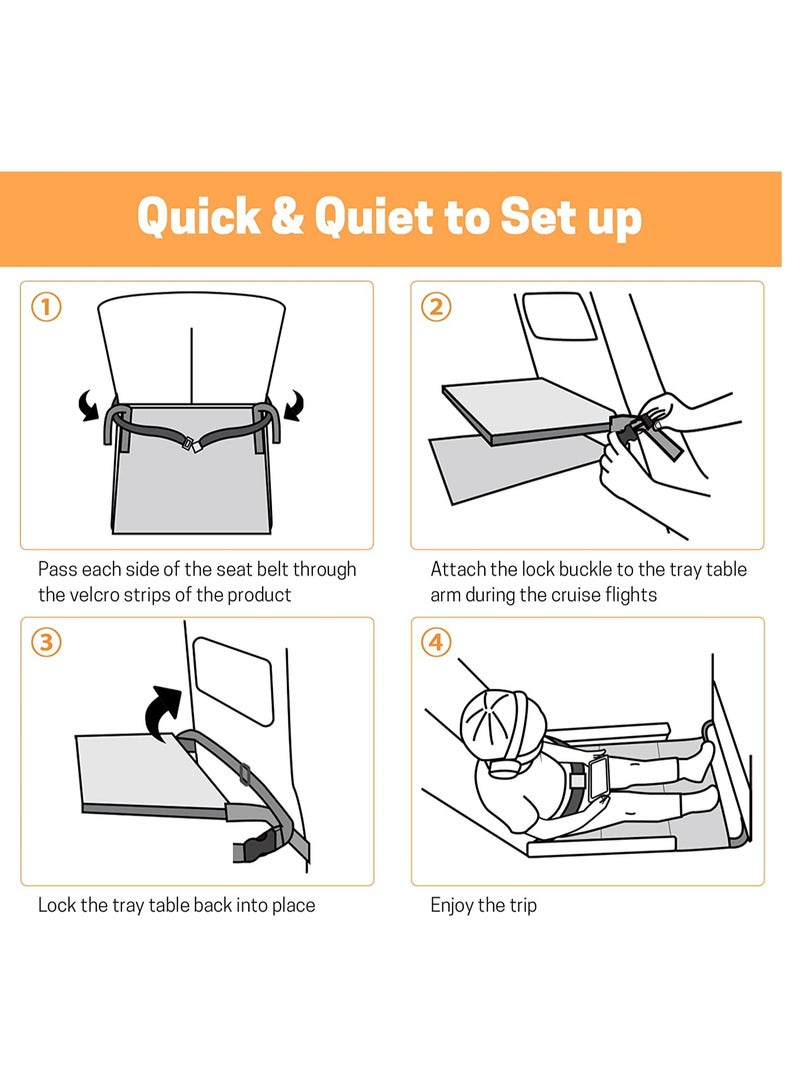 Quick & Quiet to Set up

1

Pass each side of the seat belt through the velcro strips of the product

2

Attach the lock buckle to the tray table arm during the cruise flights

3

Lock the tray table back into place

4

Enjoy the trip