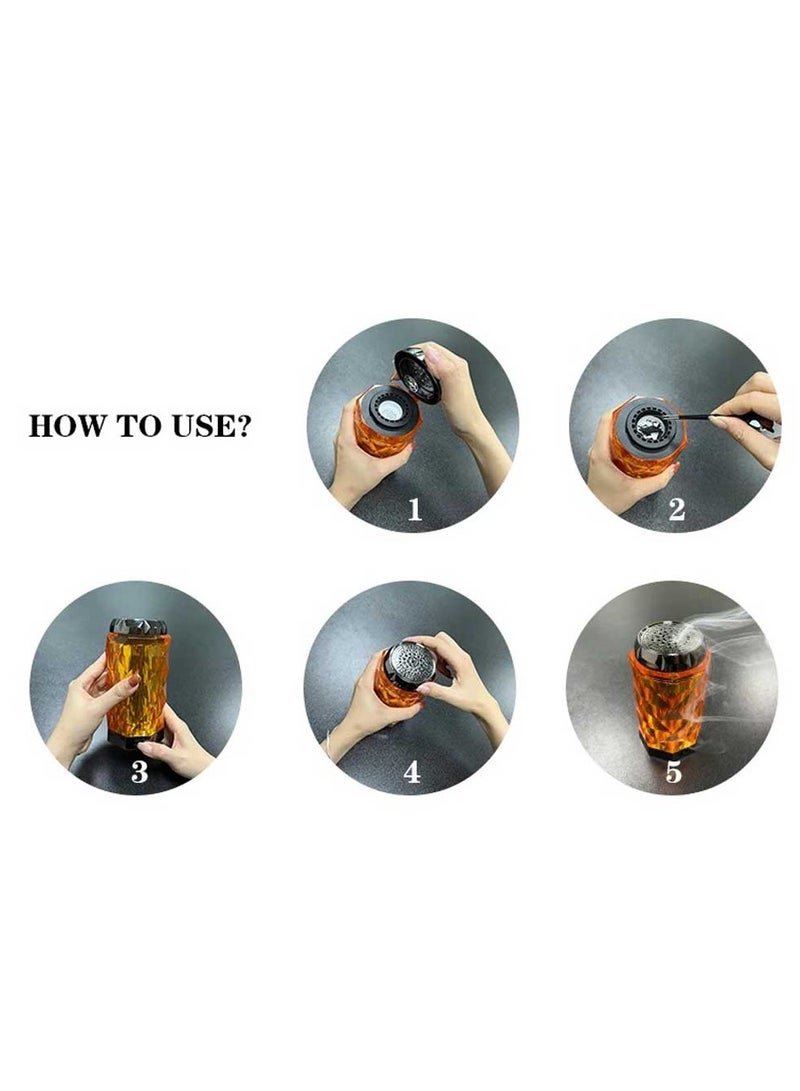 HOW TO USE?

1

2

3

4

5