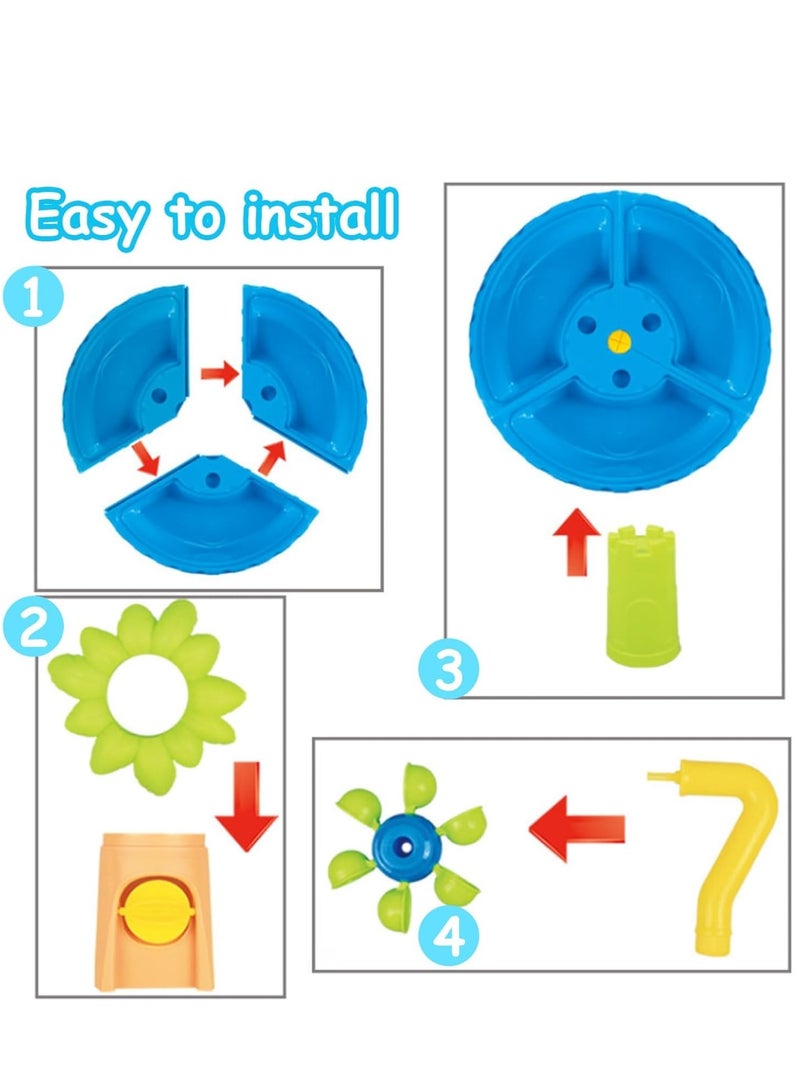 Easy to install

1

2

3

4