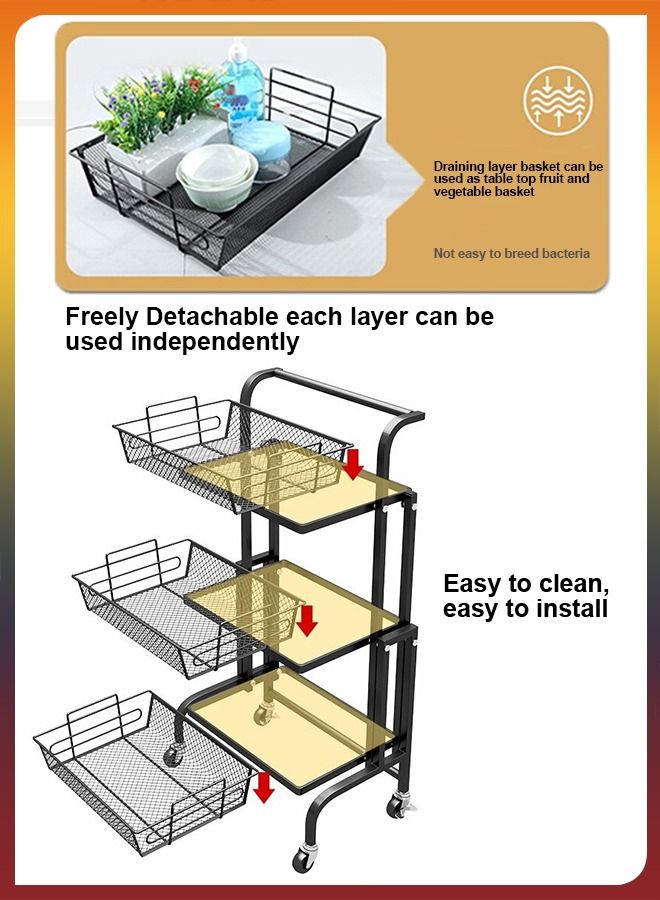 Draining layer basket can be used as table top fruit and vegetable basket

Not easy to breed bacteria

Freely Detachable each layer can be used independently

Easy to clean, easy to install