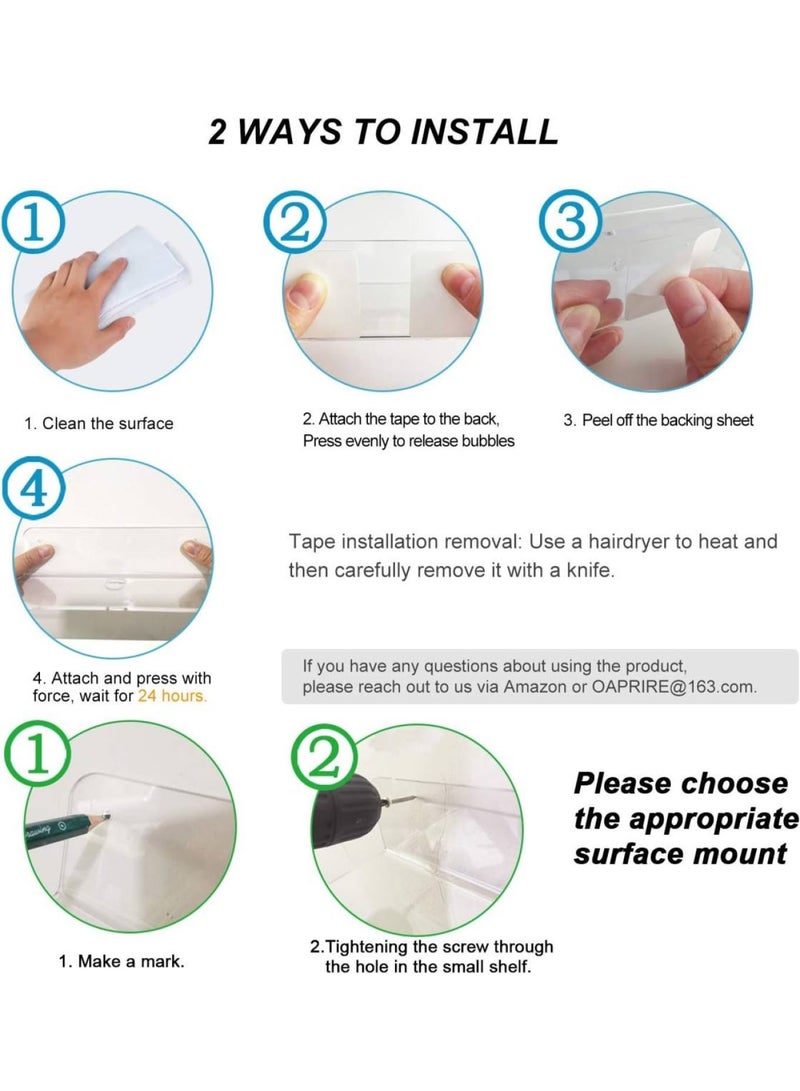 2 WAYS TO INSTALL

①

②

③

1. Clean the surface

2. Attach the tape to the back, Press evenly to release bubbles

3. Peel off the backing sheet

④

Tape installation removal: Use a hairdryer to heat and then carefully remove it with a knife.

4. Attach and press with force, wait for 24 hours.

If you have any questions about using the product, please reach out to us via Amazon or OAPRIRE@163.com.

①

②

Please choose the appropriate surface mount

1. Make a mark.

2.Tightening the screw through the hole in the small shelf.