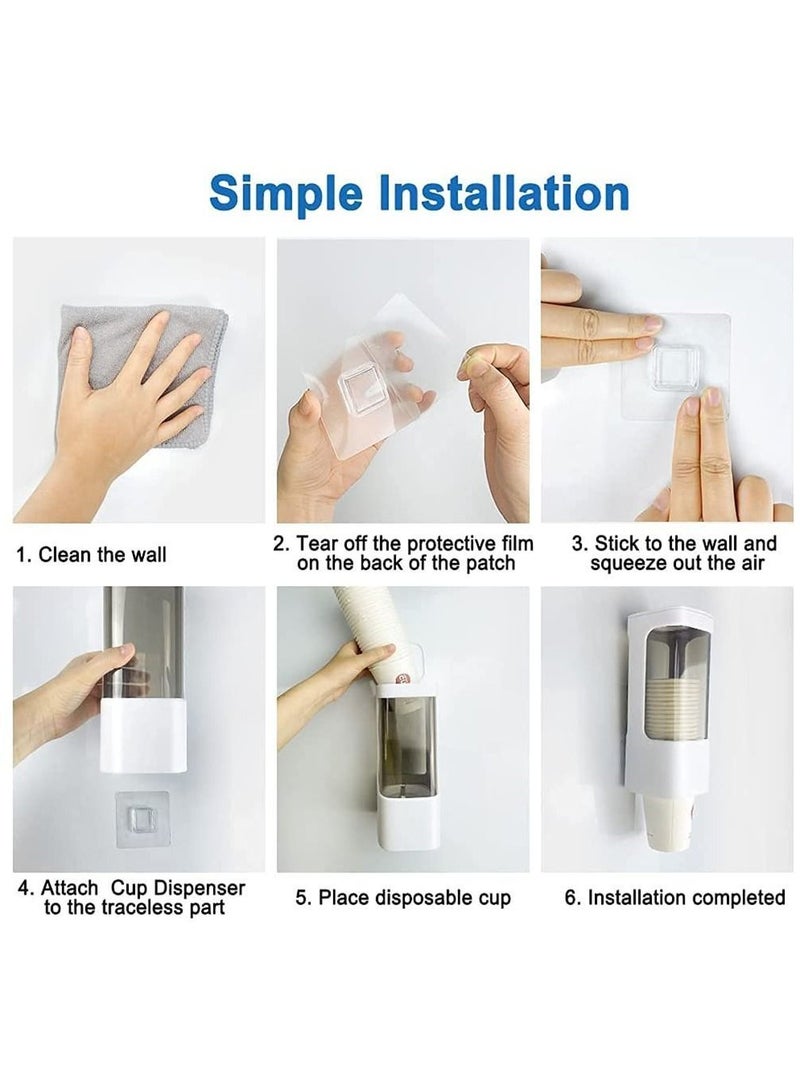 Simple Installation

1. Clean the wall

2. Tear off the protective film on the back of the patch

3. Stick to the wall and squeeze out the air

4. Attach Cup Dispenser to the traceless part

5. Place disposable cup

6. Installation completed