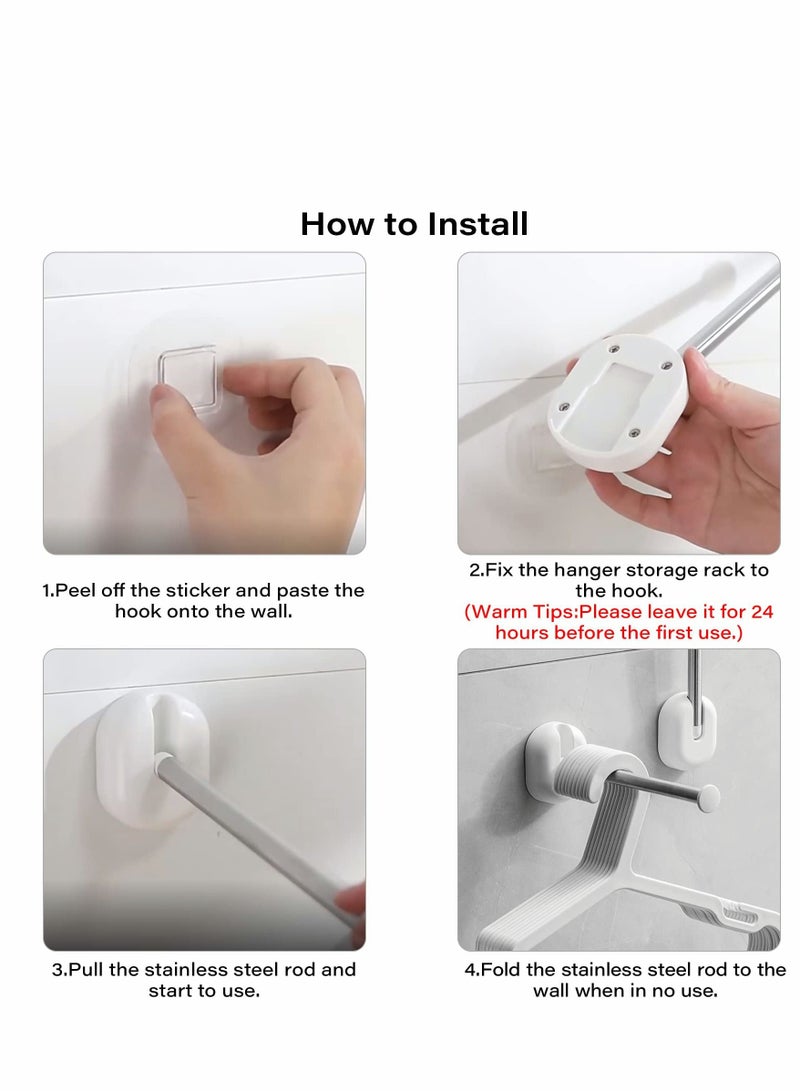 How to Install

1.Peel off the sticker and paste the hook onto the wall.

2.Fix the hanger storage rack to the hook.
(Warm Tips:Please leave it for 24 hours before the first use.)

3.Pull the stainless steel rod and start to use.

4.Fold the stainless steel rod to the wall when in no use.