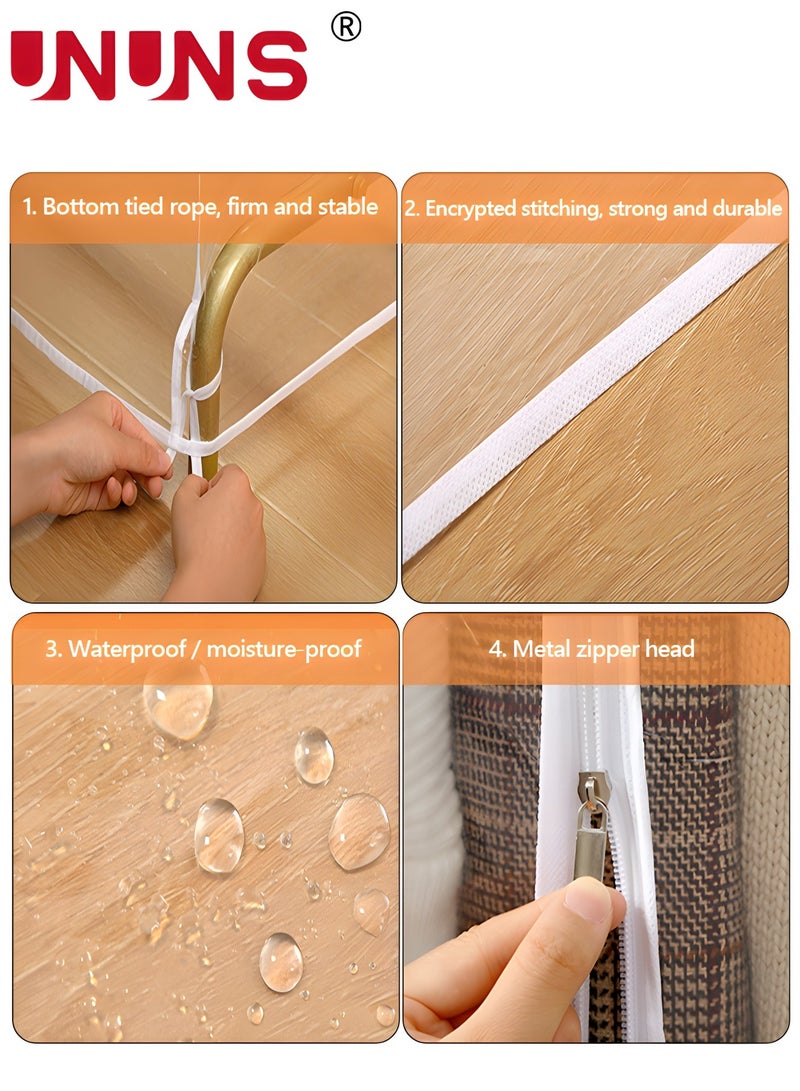 UNUNS®

1. Bottom tied rope, firm and stable

2. Encrypted stitching, strong and durable

3. Waterproof / moisture-proof

4. Metal zipper head