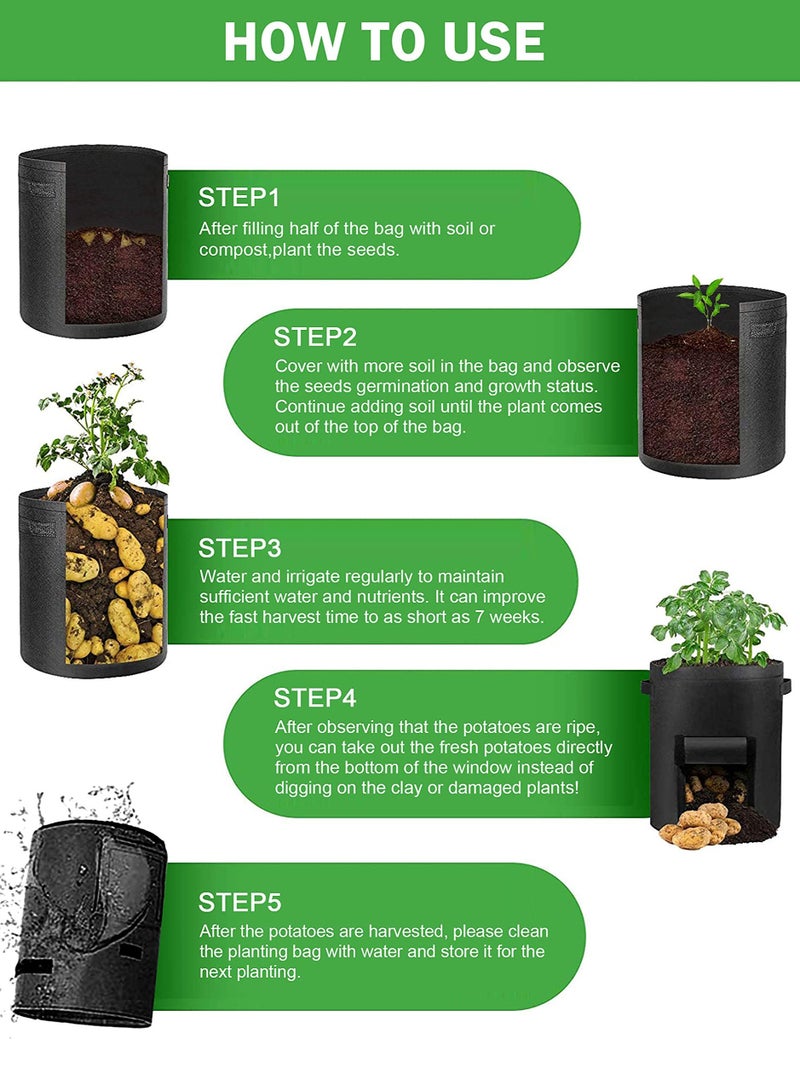 HOW TO USE

STEP1
After filling half of the bag with soil or compost,plant the seeds.

STEP2
Cover with more soil in the bag and observe the seeds germination and growth status. Continue adding soil until the plant comes out of the top of the bag.

STEP3
Water and irrigate regularly to maintain sufficient water and nutrients. It can improve the fast harvest time to as short as 7 weeks.

STEP4
After observing that the potatoes are ripe, you can take out the fresh potatoes directly from the bottom of the window instead of digging on the clay or damaged plants!

STEP5
After the potatoes are harvested, please clean the planting bag with water and store it for the next planting.