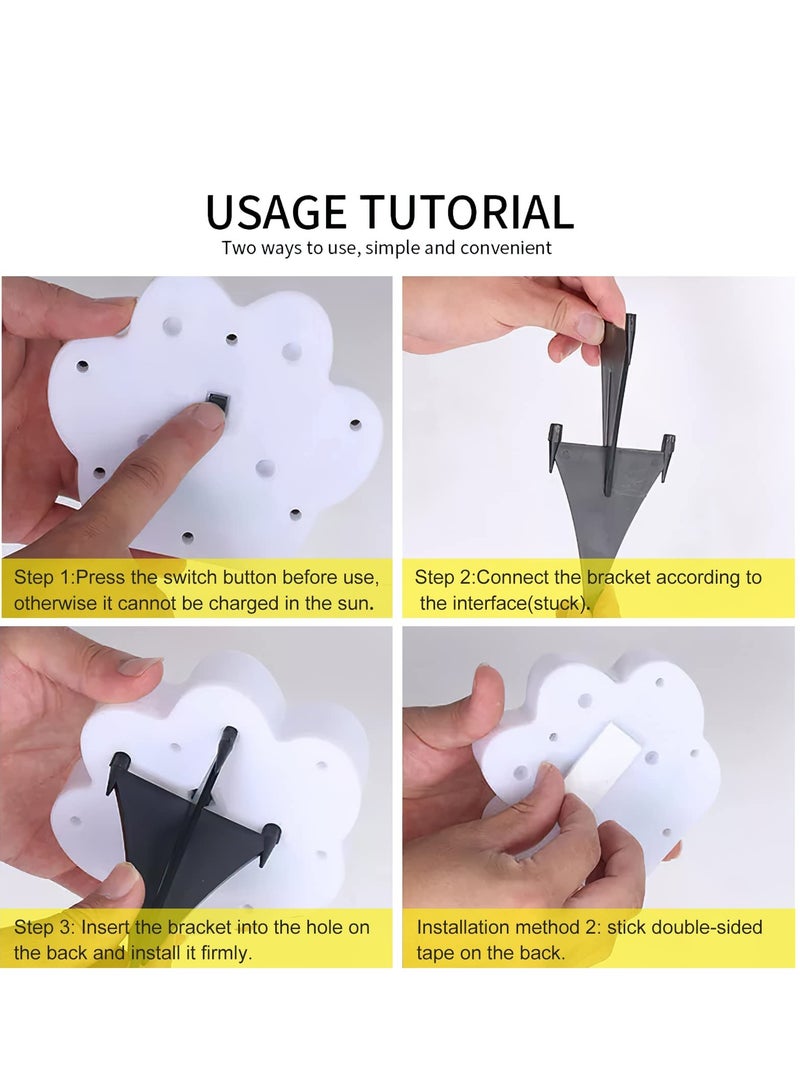 USAGE TUTORIAL
Two ways to use, simple and convenient

Step 1:Press the switch button before use, otherwise it cannot be charged in the sun.

Step 2:Connect the bracket according to the interface(stuck).

Step 3: Insert the bracket into the hole on the back and install it firmly.

Installation method 2: stick double-sided tape on the back.