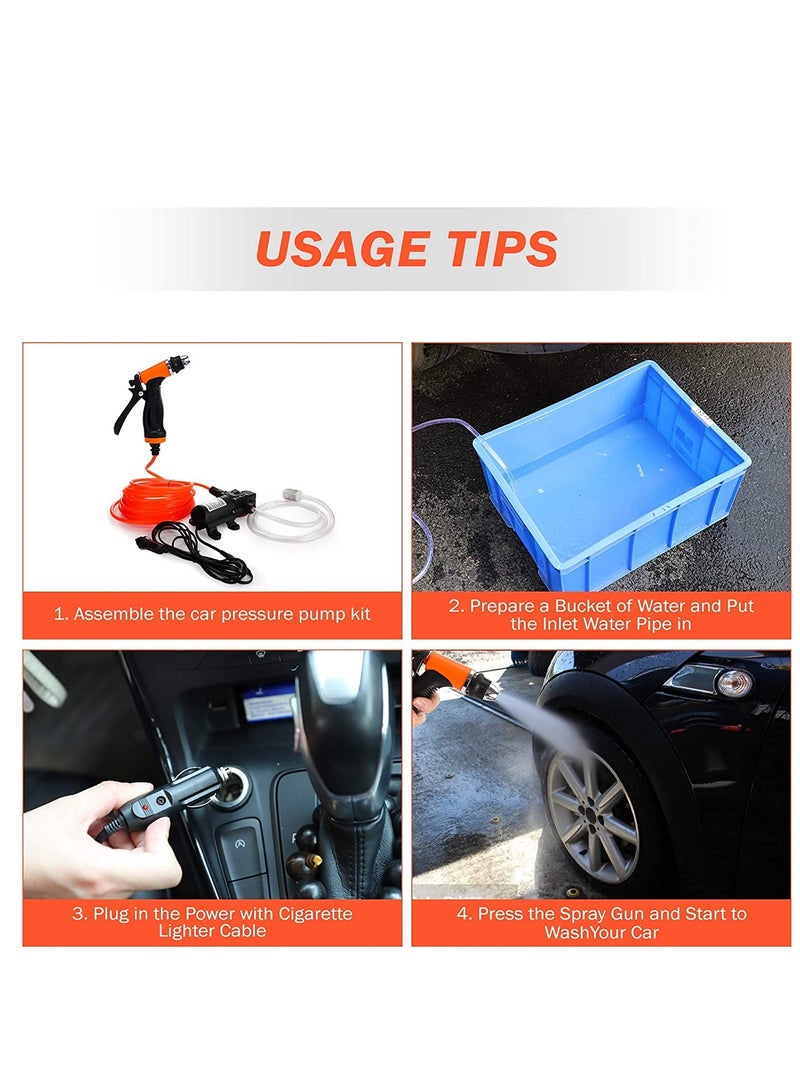 USAGE TIPS

1. Assemble the car pressure pump kit

2. Prepare a Bucket of Water and Put the Inlet Water Pipe in

3. Plug in the Power with Cigarette Lighter Cable

4. Press the Spray Gun and Start to WashYour Car