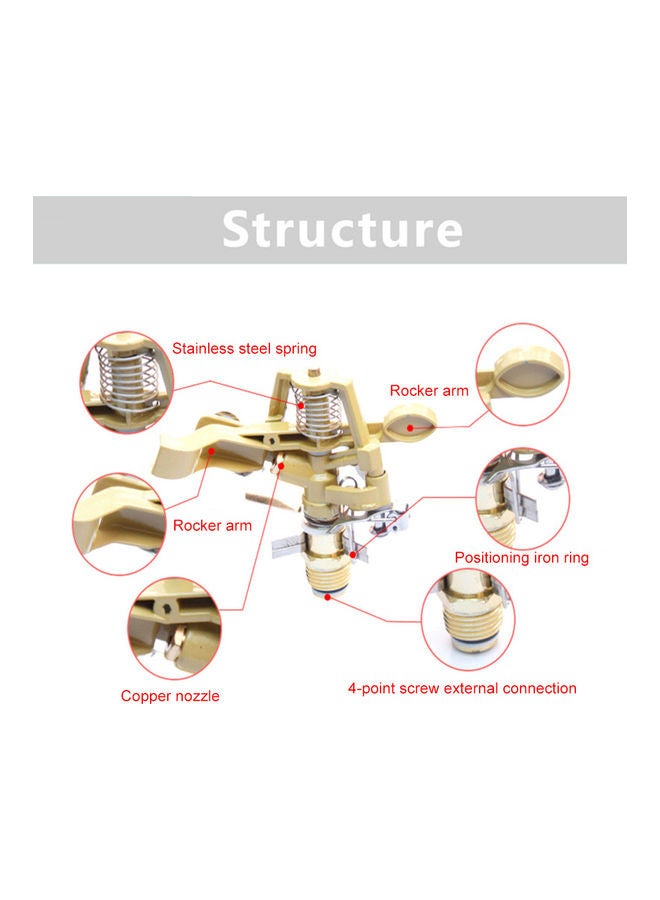 Structure

Stainless steel spring

Rocker arm

Rocker arm

Positioning iron ring

Copper nozzle

4-point screw external connection