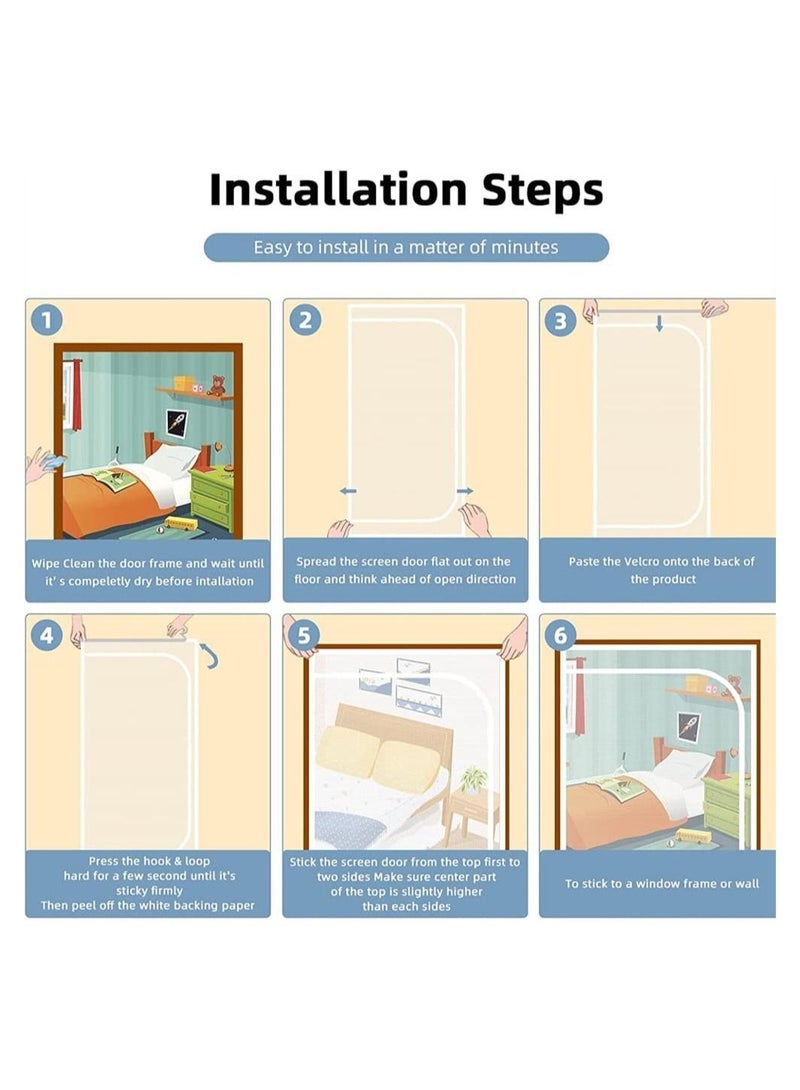 Installation Steps

Easy to install in a matter of minutes

1

Wipe Clean the door frame and wait until it' s compeletly dry before intallation

2

Spread the screen door flat out on the floor and think ahead of open direction

3

Paste the Velcro onto the back of the product

4

Press the hook & loop hard for a few second until it's sticky firmly Then peel off the white backing paper

5

Stick the screen door from the top first to two sides Make sure center part of the top is slightly higher than each sides

6

To stick to a window frame or wall