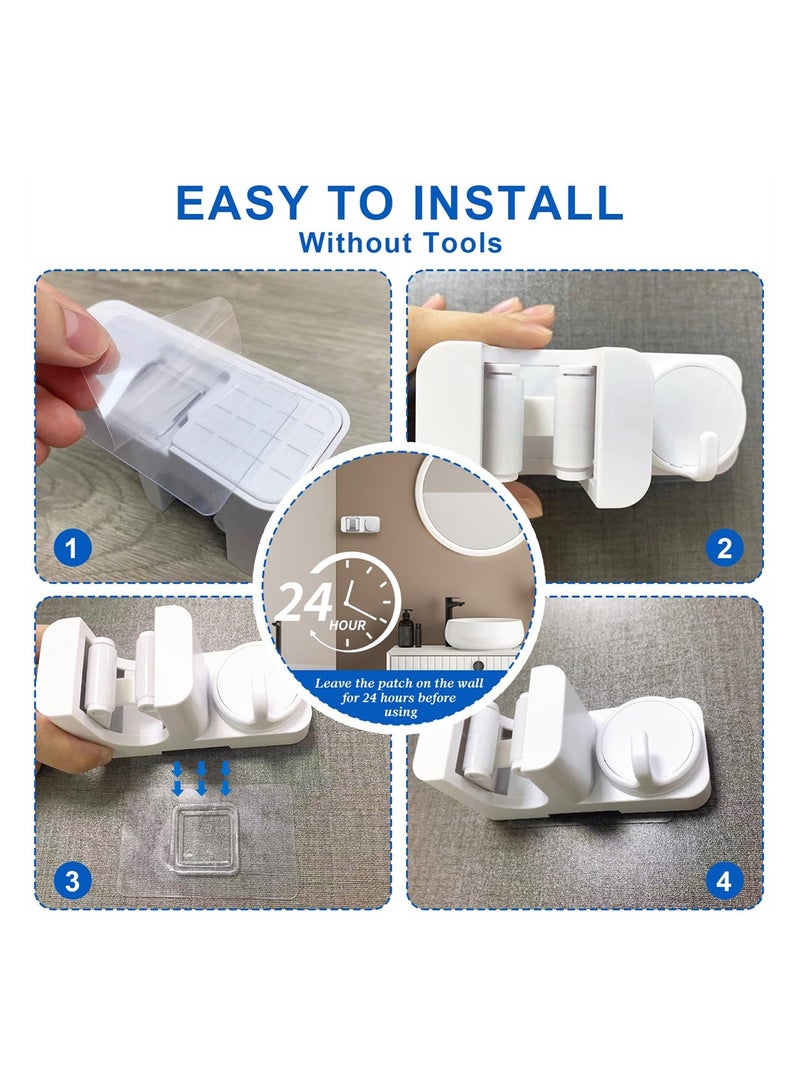 EASY TO INSTALL
Without Tools

1

2

24 HOUR

Leave the patch on the wall for 24 hours before using

3

4