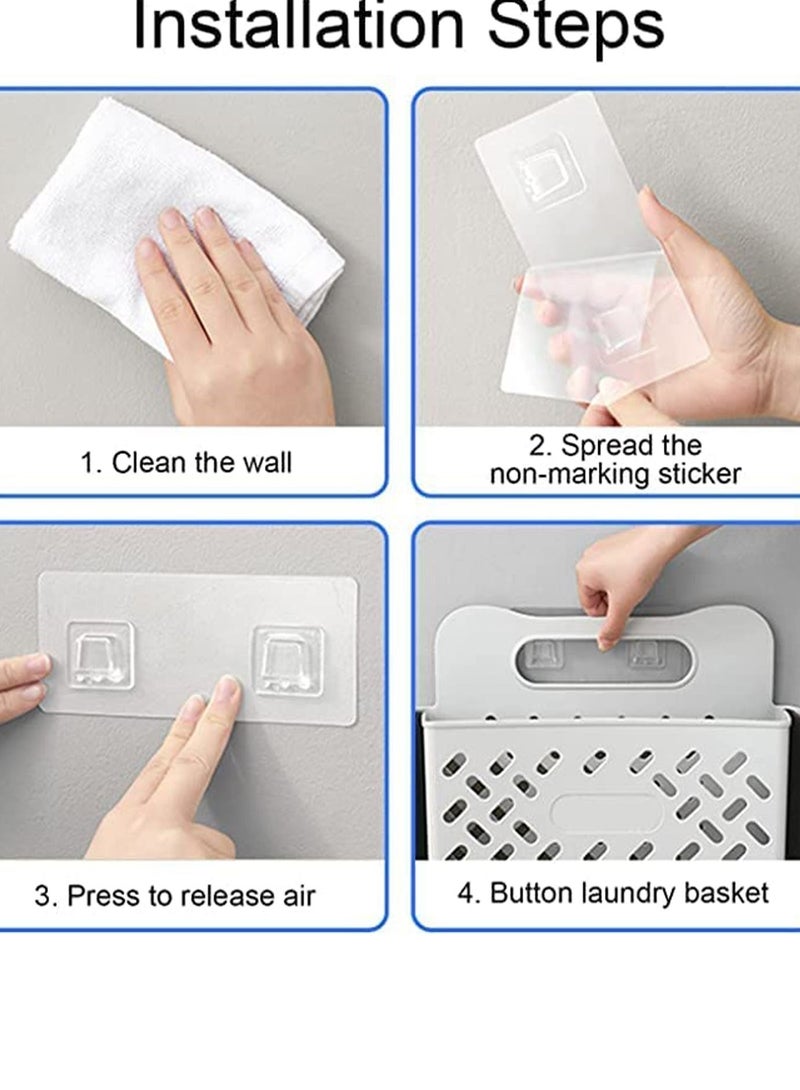 Installation Steps

1. Clean the wall

2. Spread the non-marking sticker

3. Press to release air

4. Button laundry basket