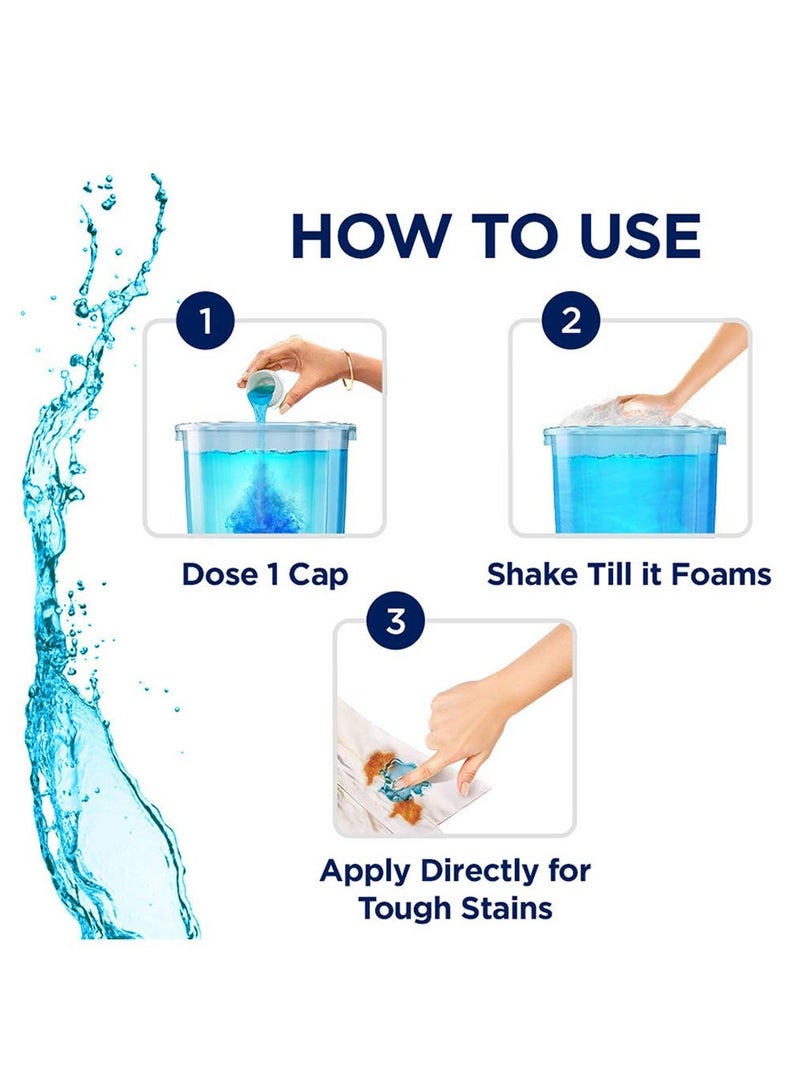 HOW TO USE

1

Dose 1 Cap

2

Shake Till it Foams

3

Apply Directly for Tough Stains