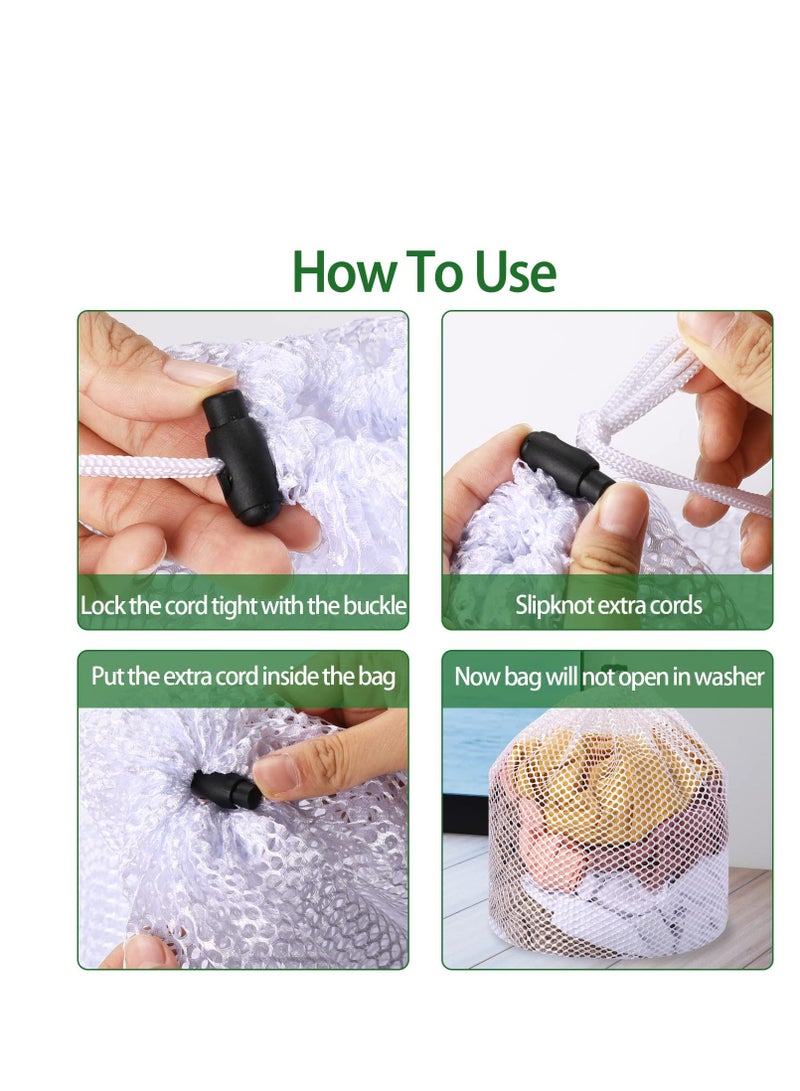 How To Use

Lock the cord tight with the buckle

Slipknot extra cords

Put the extra cord inside the bag

Now bag will not open in washer