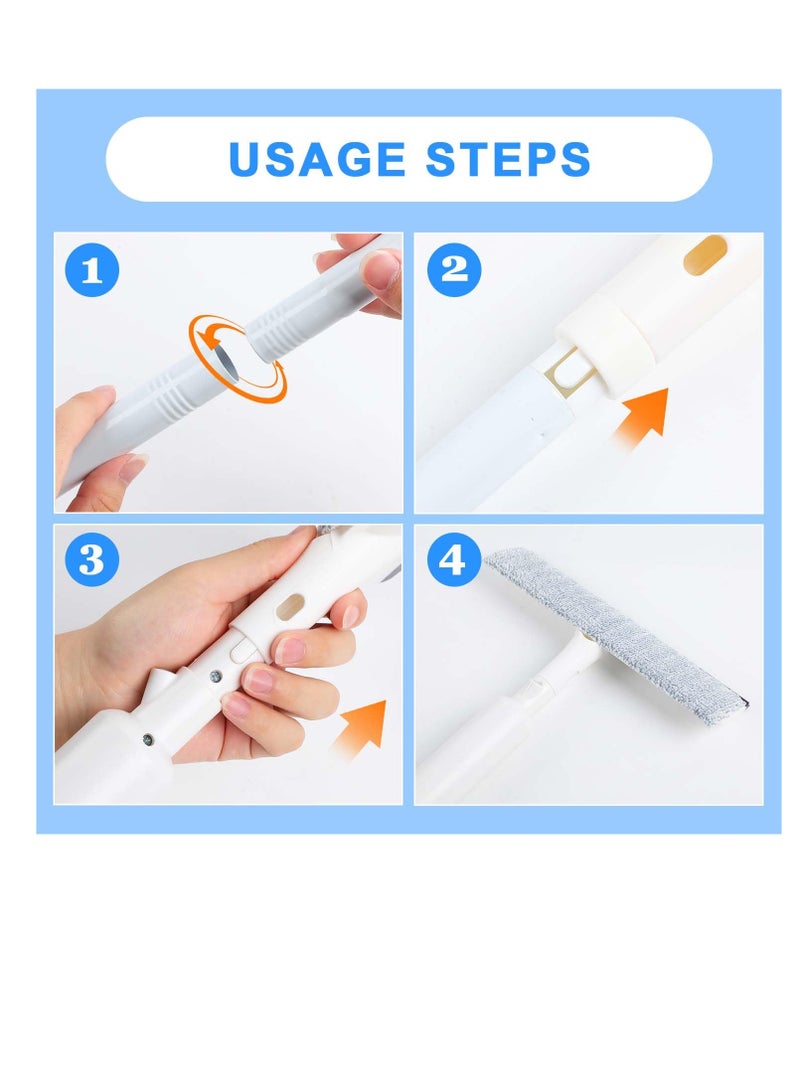 USAGE STEPS

1

2

3

4