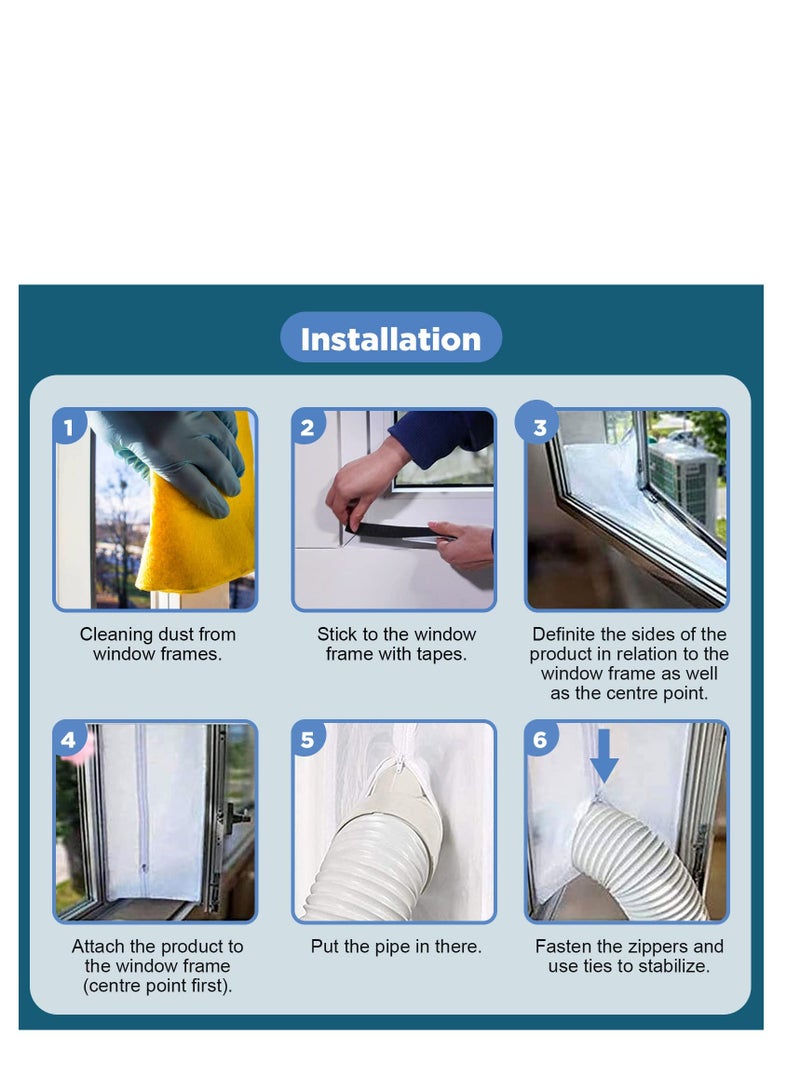 Installation

1

Cleaning dust from window frames.

2

Stick to the window frame with tapes.

3

Definite the sides of the product in relation to the window frame as well as the centre point.

4

Attach the product to the window frame (centre point first).

5

Put the pipe in there.

6

Fasten the zippers and use ties to stabilize.