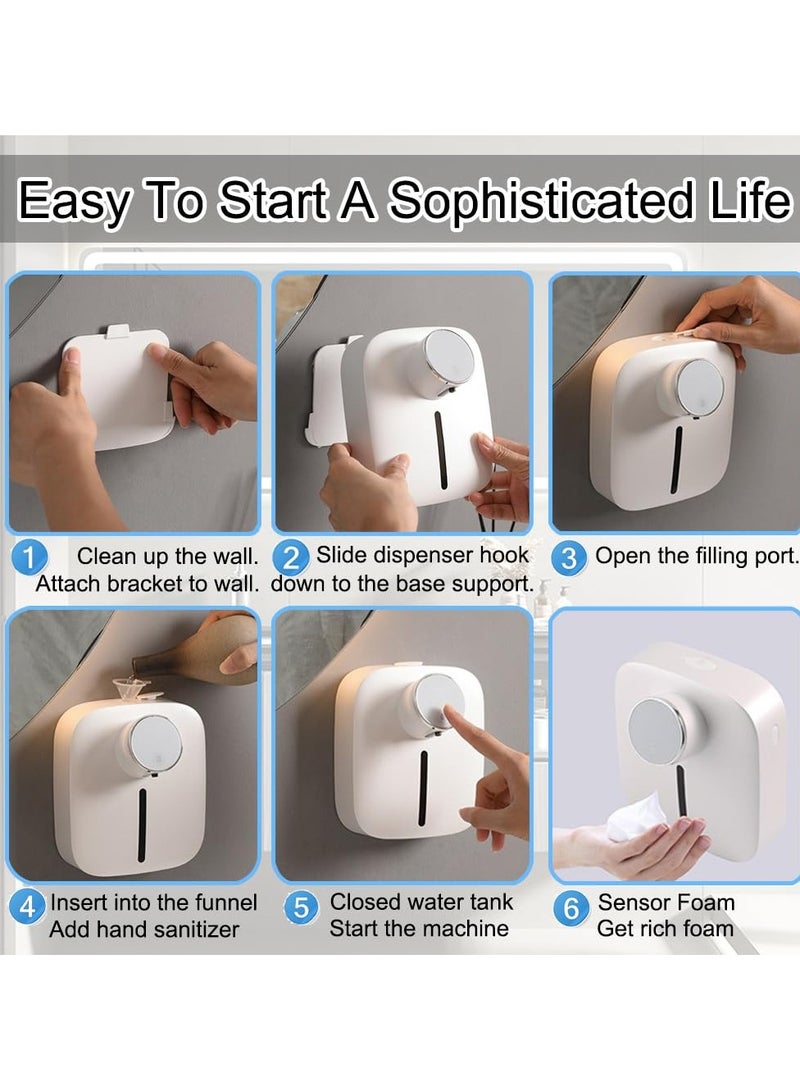 Easy To Start A Sophisticated Life

1 Clean up the wall. Attach bracket to wall.

2 Slide dispenser hook down to the base support.

3 Open the filling port.

4 Insert into the funnel Add hand sanitizer

5 Closed water tank Start the machine

6 Sensor Foam Get rich foam