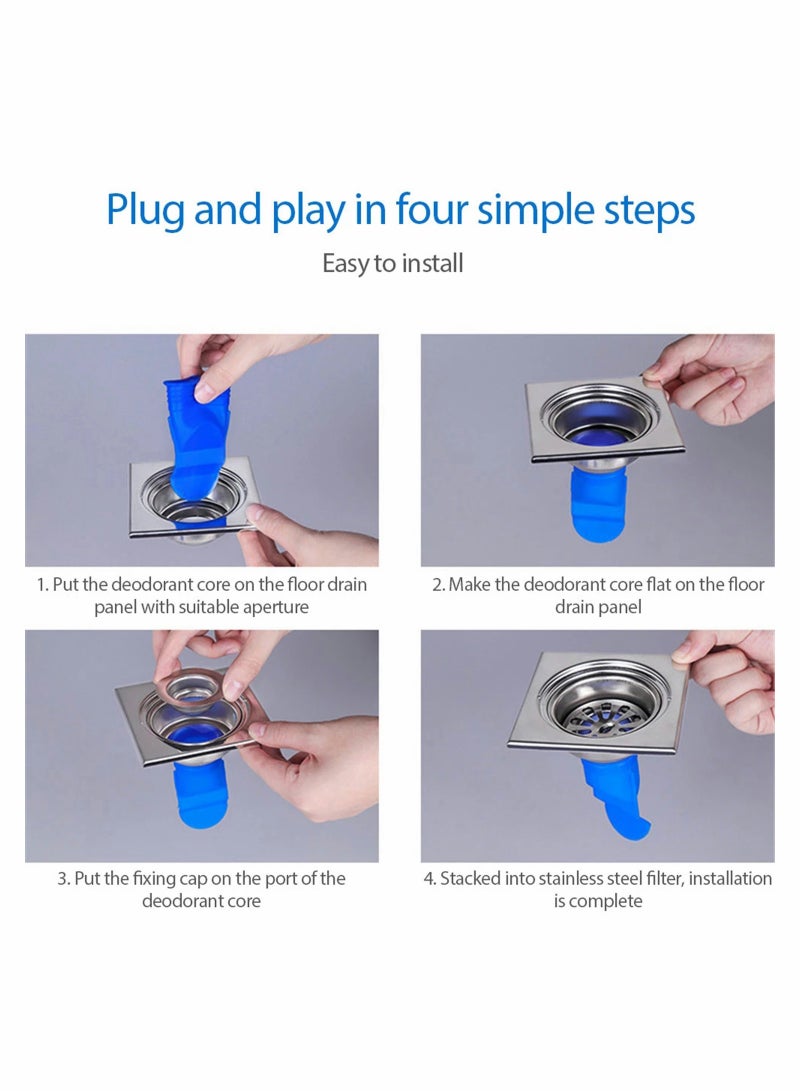 Plug and play in four simple steps

Easy to install

1. Put the deodorant core on the floor drain panel with suitable aperture

2. Make the deodorant core flat on the floor drain panel

3. Put the fixing cap on the port of the deodorant core

4. Stacked into stainless steel filter, installation is complete