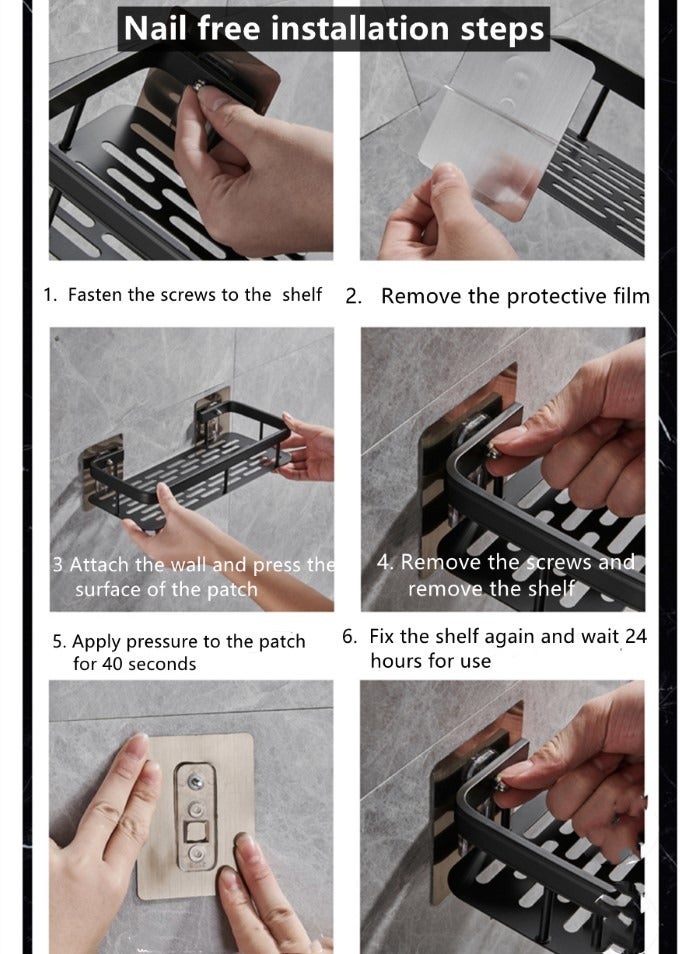 Nail free installation steps

1. Fasten the screws to the shelf

2. Remove the protective film

3 Attach the wall and press the surface of the patch

4. Remove the screws and remove the shelf

5. Apply pressure to the patch for 40 seconds

6. Fix the shelf again and wait 24 hours for use