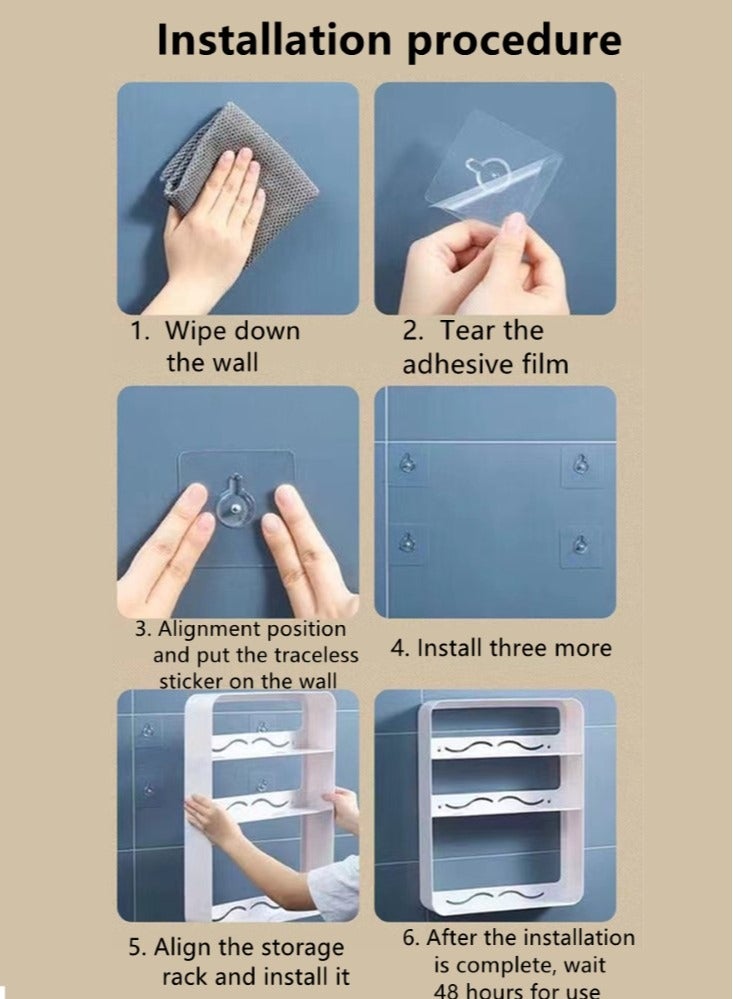 Installation procedure

1. Wipe down the wall

2. Tear the adhesive film

3. Alignment position and put the traceless sticker on the wall

4. Install three more

5. Align the storage rack and install it

6. After the installation is complete, wait 48 hours for use