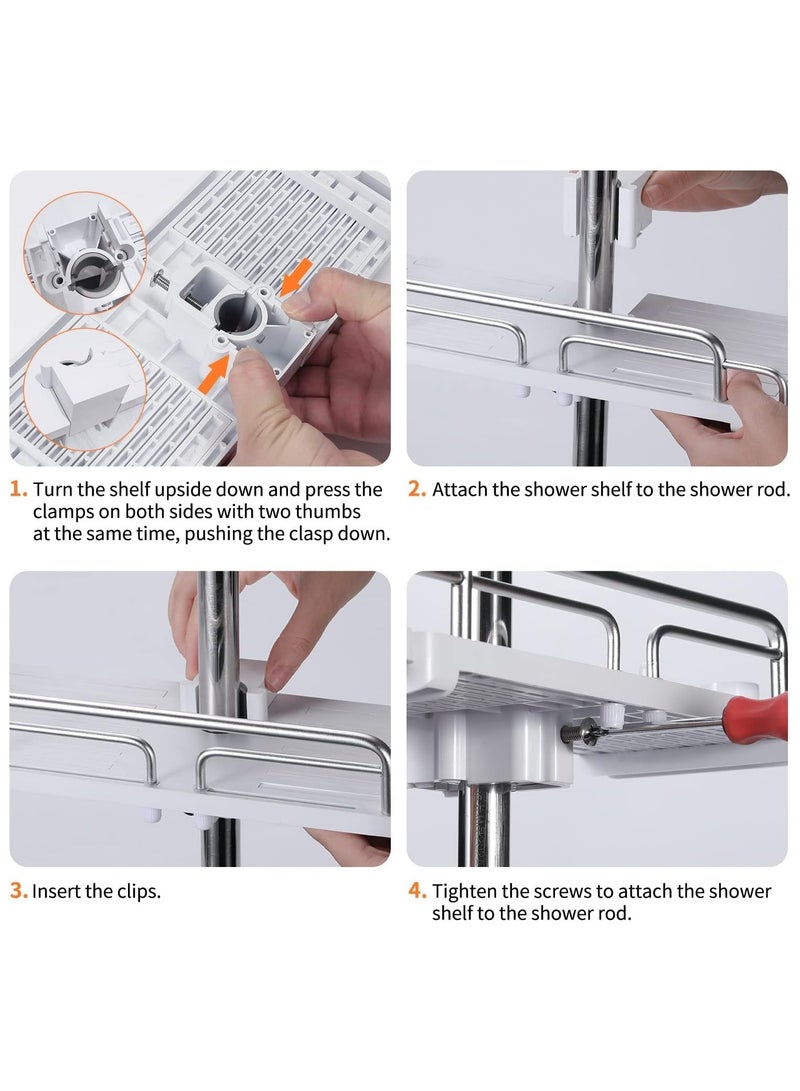 1. Turn the shelf upside down and press the clamps on both sides with two thumbs at the same time, pushing the clasp down.

2. Attach the shower shelf to the shower rod.

3. Insert the clips.

4. Tighten the screws to attach the shower shelf to the shower rod.