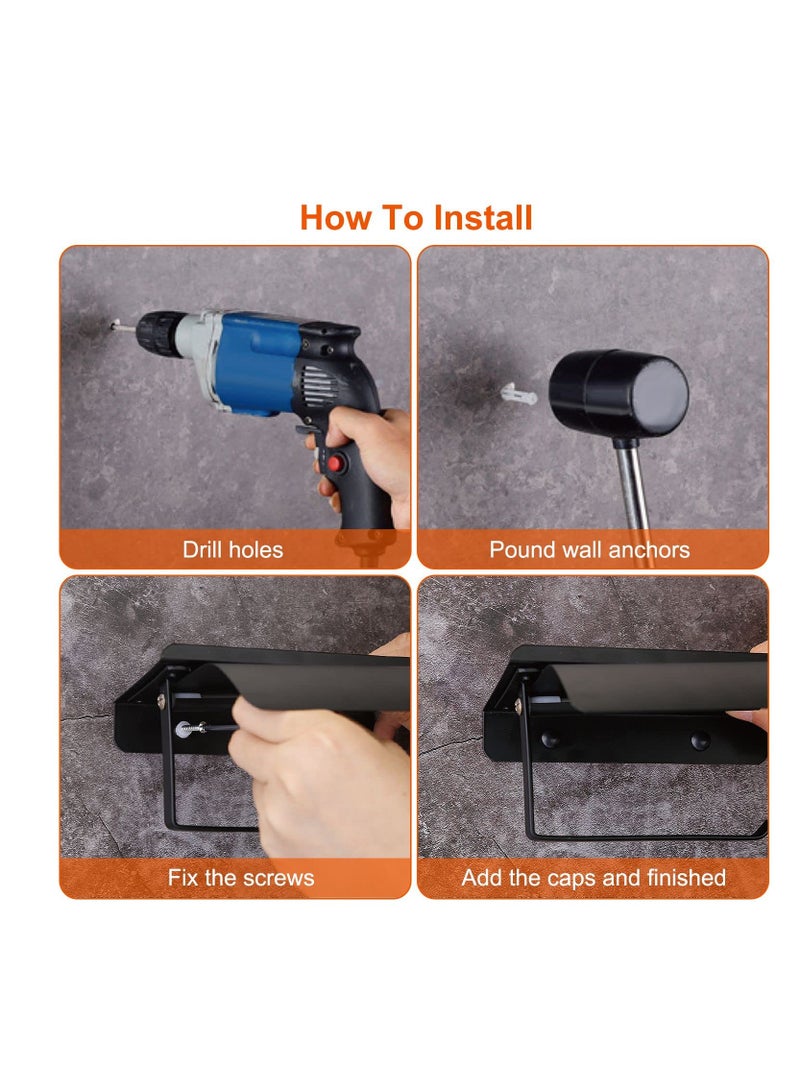 How To Install

Drill holes

Pound wall anchors

Fix the screws

Add the caps and finished