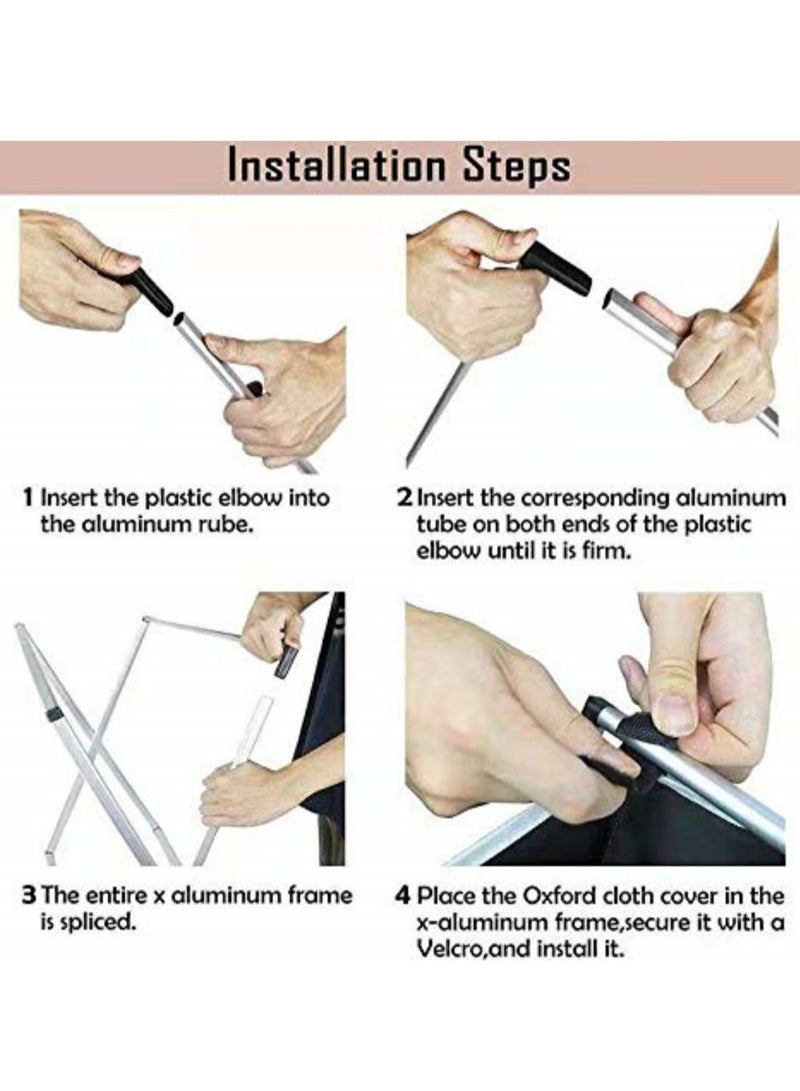 Installation Steps

1 Insert the plastic elbow into the aluminum rube.

2 Insert the corresponding aluminum tube on both ends of the plastic elbow until it is firm.

3 The entire x aluminum frame is spliced.

4 Place the Oxford cloth cover in the x-aluminum frame,secure it with a Velcro,and install it.