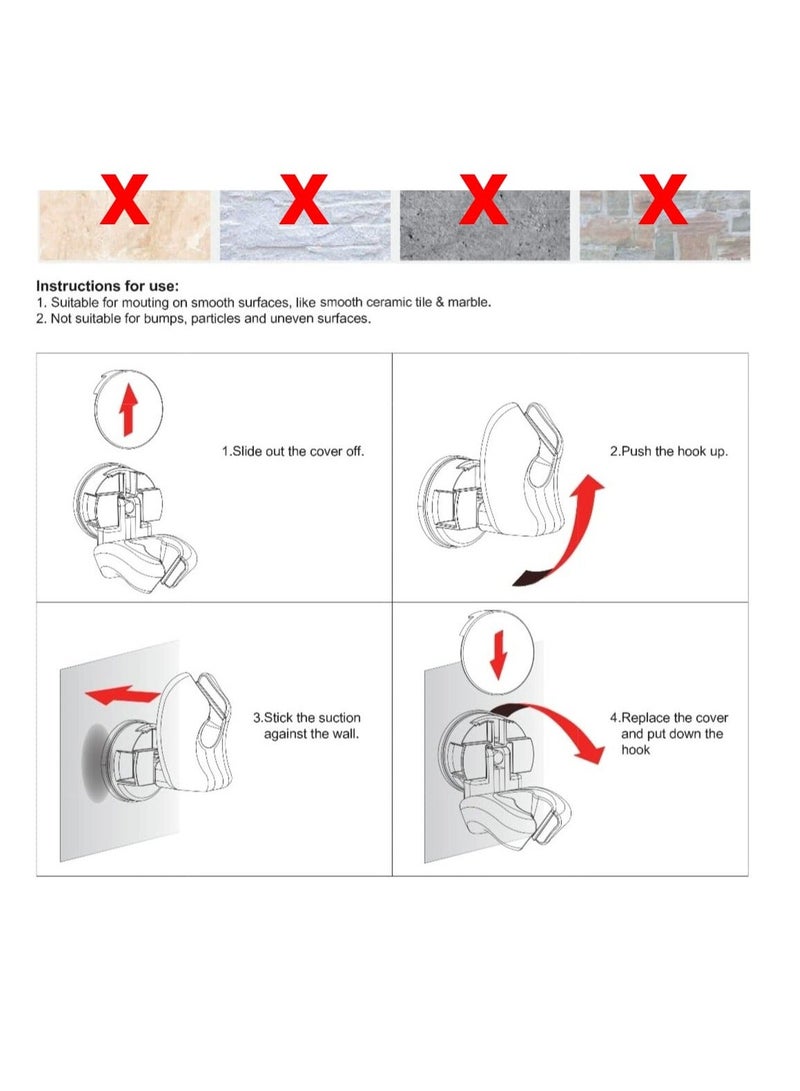 X X X X

Instructions for use:
1. Suitable for mouting on smooth surfaces, like smooth ceramic tile & marble.
2. Not suitable for bumps, particles and uneven surfaces.

1.Slide out the cover off.

2.Push the hook up.

3.Stick the suction against the wall.

4.Replace the cover and put down the hook