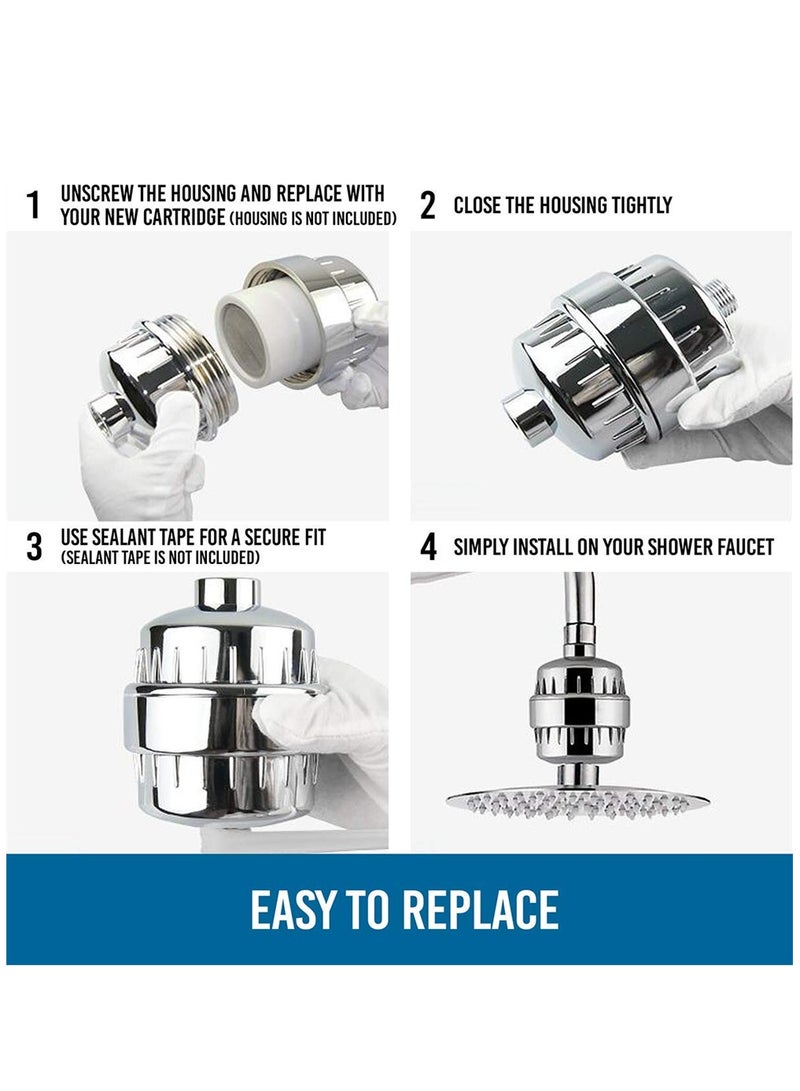 1 UNSCREW THE HOUSING AND REPLACE WITH YOUR NEW CARTRIDGE (HOUSING IS NOT INCLUDED)

2 CLOSE THE HOUSING TIGHTLY

3 USE SEALANT TAPE FOR A SECURE FIT (SEALANT TAPE IS NOT INCLUDED)

4 SIMPLY INSTALL ON YOUR SHOWER FAUCET

EASY TO REPLACE