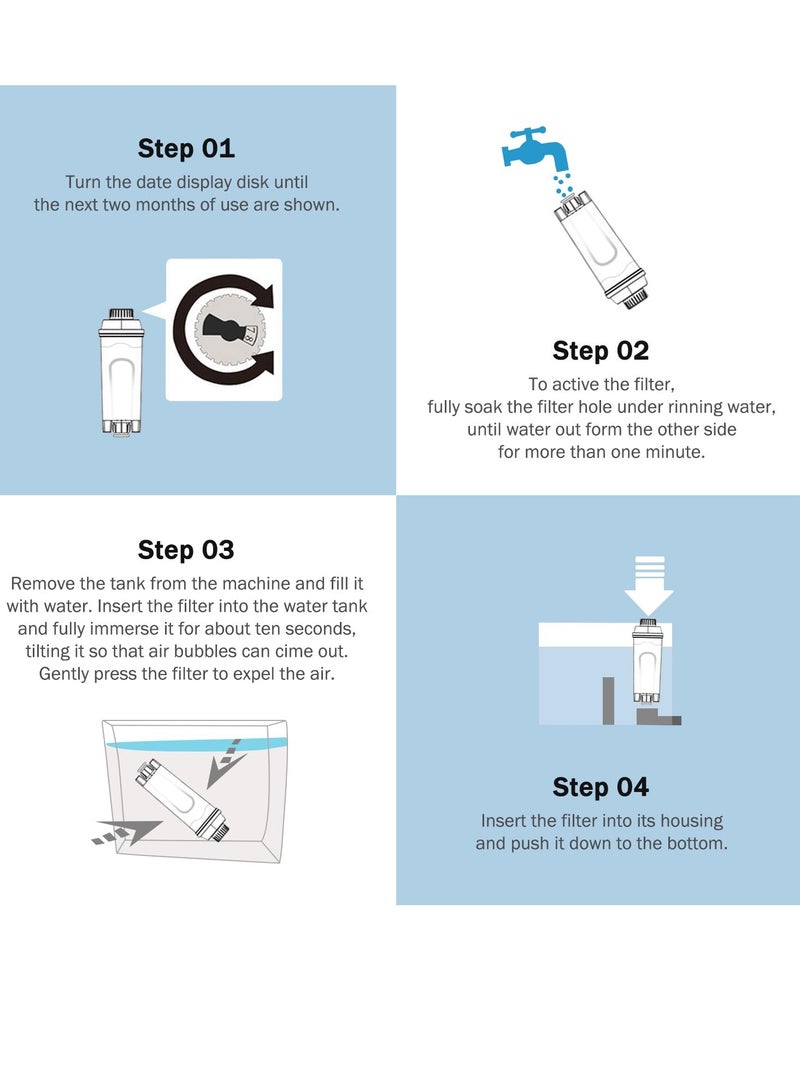 Step 01
Turn the date display disk until the next two months of use are shown.

Step 02
To active the filter, fully soak the filter hole under rinning water, until water out form the other side for more than one minute.

Step 03
Remove the tank from the machine and fill it with water. Insert the filter into the water tank and fully immerse it for about ten seconds, tilting it so that air bubbles can cime out. Gently press the filter to expel the air.

Step 04
Insert the filter into its housing and push it down to the bottom.