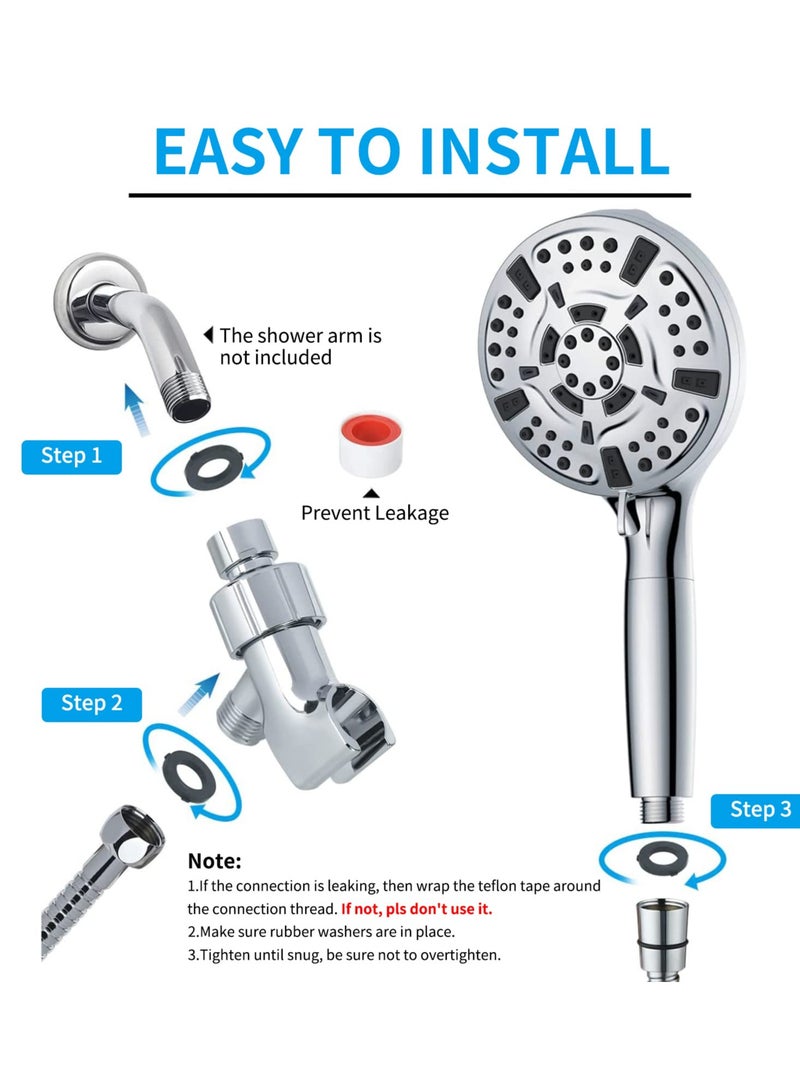 EASY TO INSTALL

The shower arm is not included

Step 1

Prevent Leakage

Step 2

Step 3

Note:
1.If the connection is leaking, then wrap the teflon tape around the connection thread. If not, pls don't use it.
2.Make sure rubber washers are in place.
3.Tighten until snug, be sure not to overtighten.