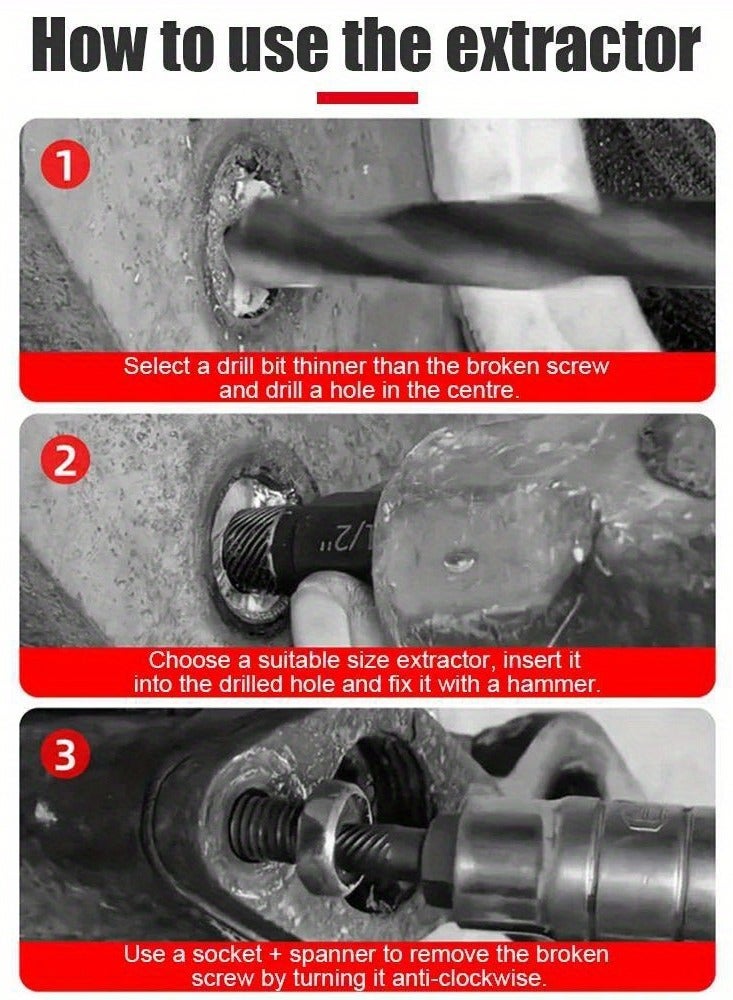 How to use the extractor

1

Select a drill bit thinner than the broken screw and drill a hole in the centre.

2

1/2"

Choose a suitable size extractor, insert it into the drilled hole and fix it with a hammer.

3

Use a socket + spanner to remove the broken screw by turning it anti-clockwise.